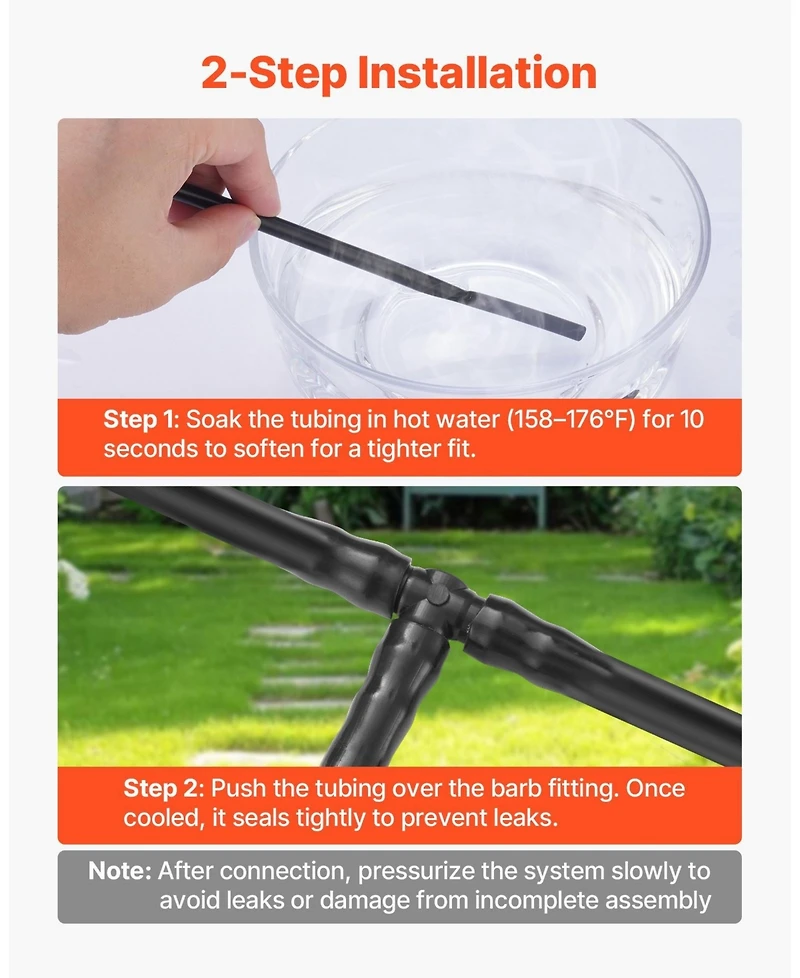 2-Step Installation

Step 1: Soak the tubing in hot water (158–176°F) for 10 seconds to soften for a tighter fit.

Step 2: Push the tubing over the barb fitting. Once cooled, it seals tightly to prevent leaks.

Note: After connection, pressurize the system slowly to avoid leaks or damage from incomplete assembly