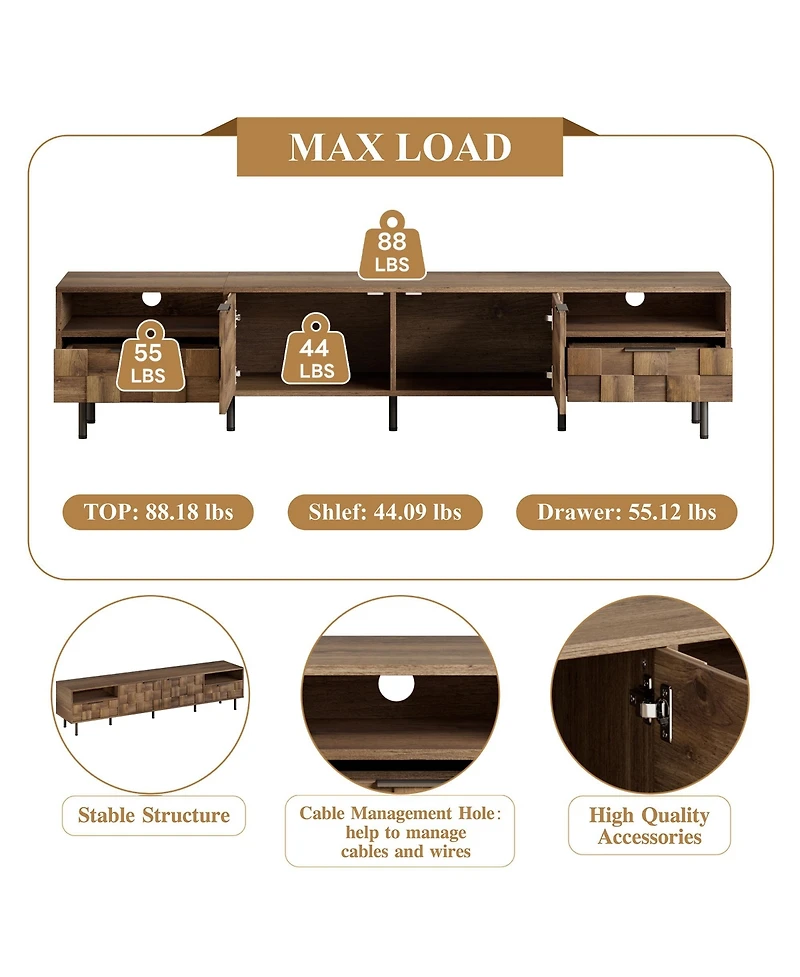 MAX LOAD

88 LBS

55 LBS

44 LBS

TOP: 88.18 lbs

Shlef: 44.09 lbs

Drawer: 55.12 lbs

Stable Structure

Cable Management Hole: help to manage cables and wires

High Quality Accessories