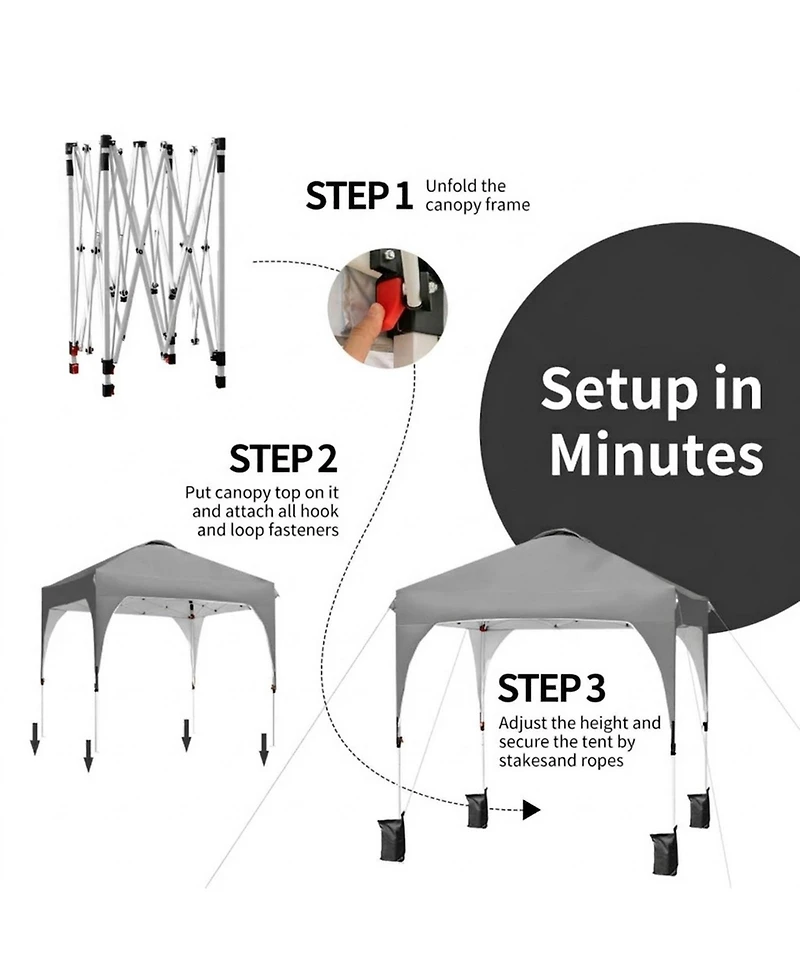 STEP 1 Unfold the canopy frame

Setup in Minutes

STEP 2
Put canopy top on it and attach all hook and loop fasteners

STEP 3
Adjust the height and secure the tent by stakesand ropes