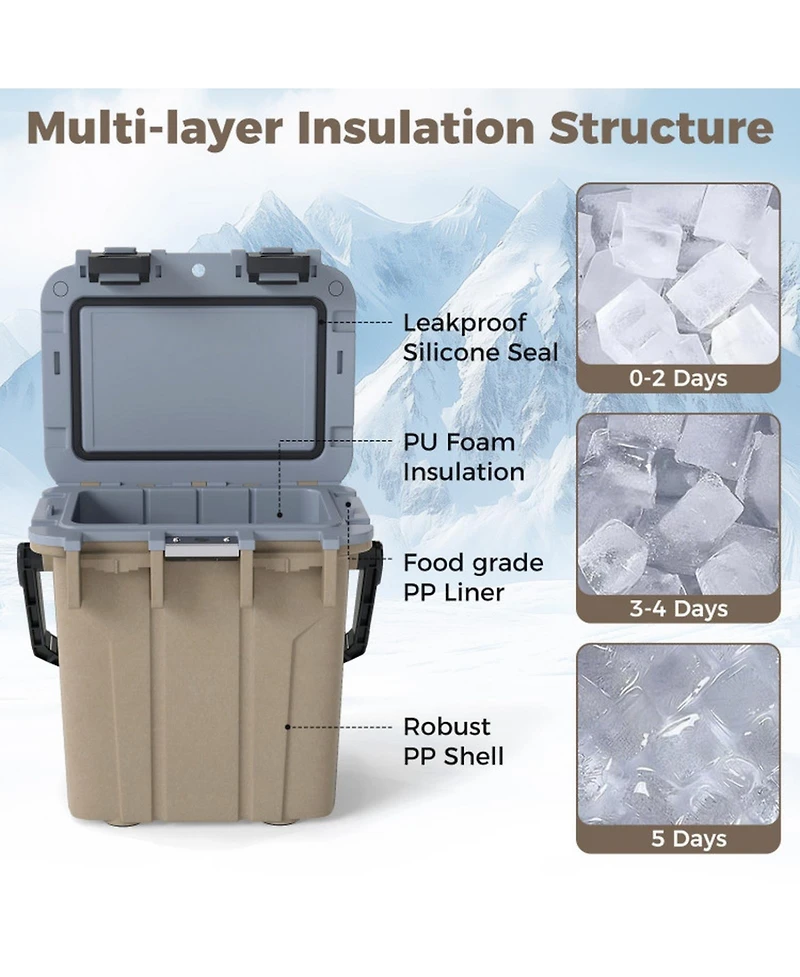 Multi-layer Insulation Structure

Leakproof Silicone Seal

PU Foam Insulation

Food grade PP Liner

Robust PP Shell

0-2 Days

3-4 Days

5 Days