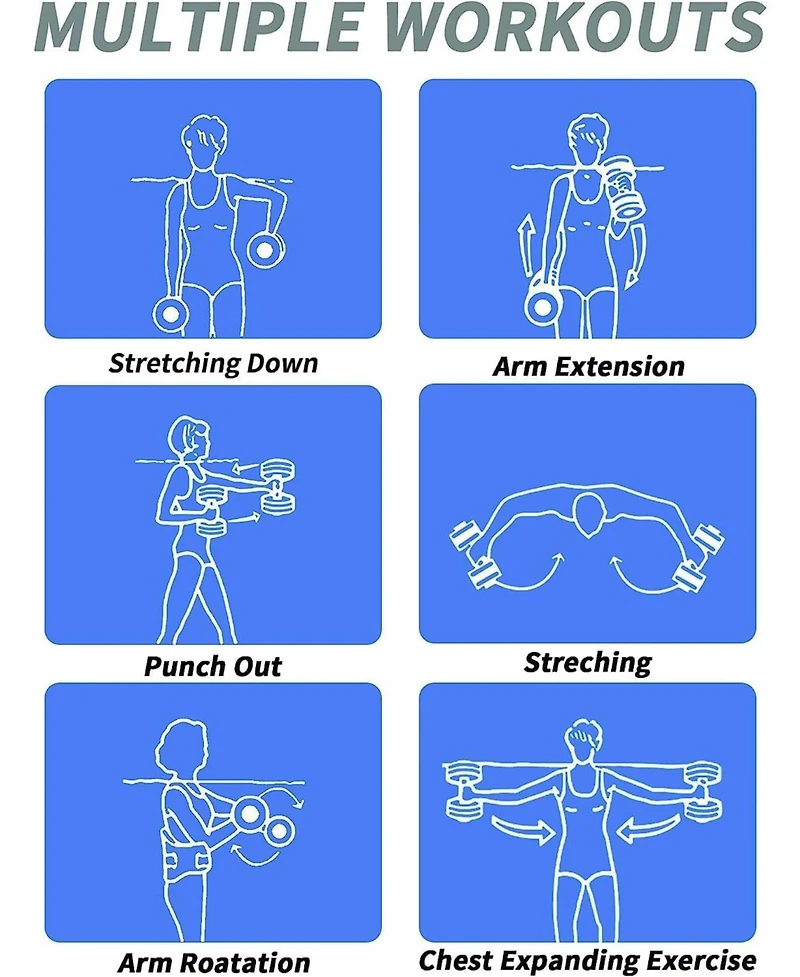 MULTIPLE WORKOUTS

Stretching Down

Arm Extension

Punch Out

Streching

Arm Roatation

Chest Expanding Exercise