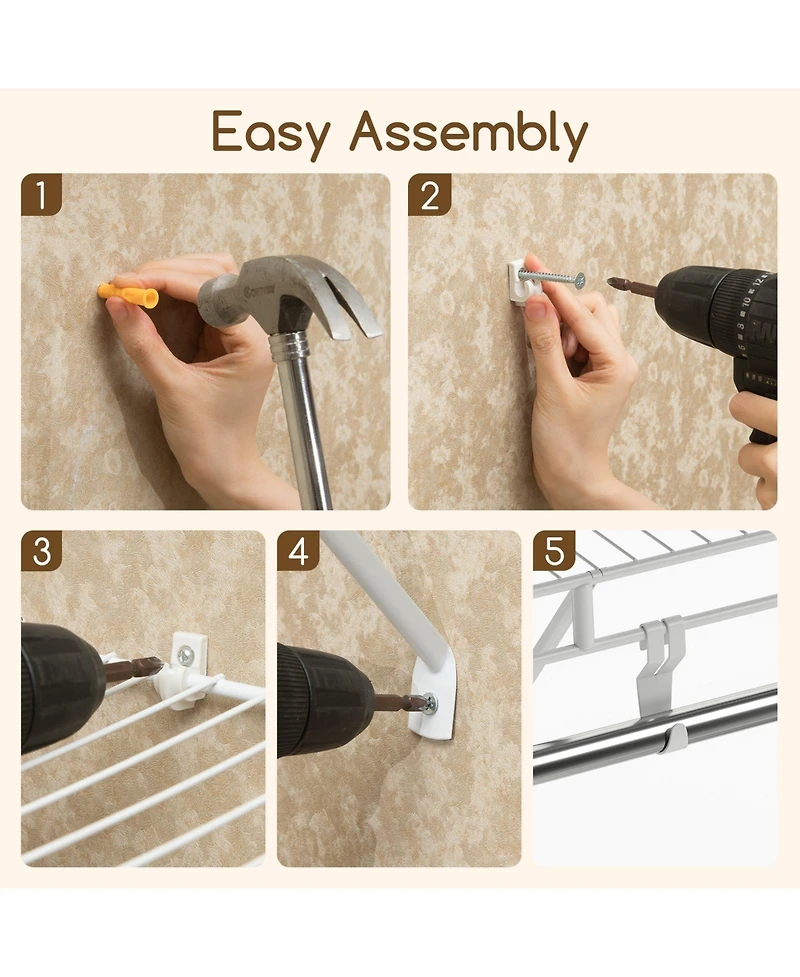 Easy Assembly

1

2

3

4

5