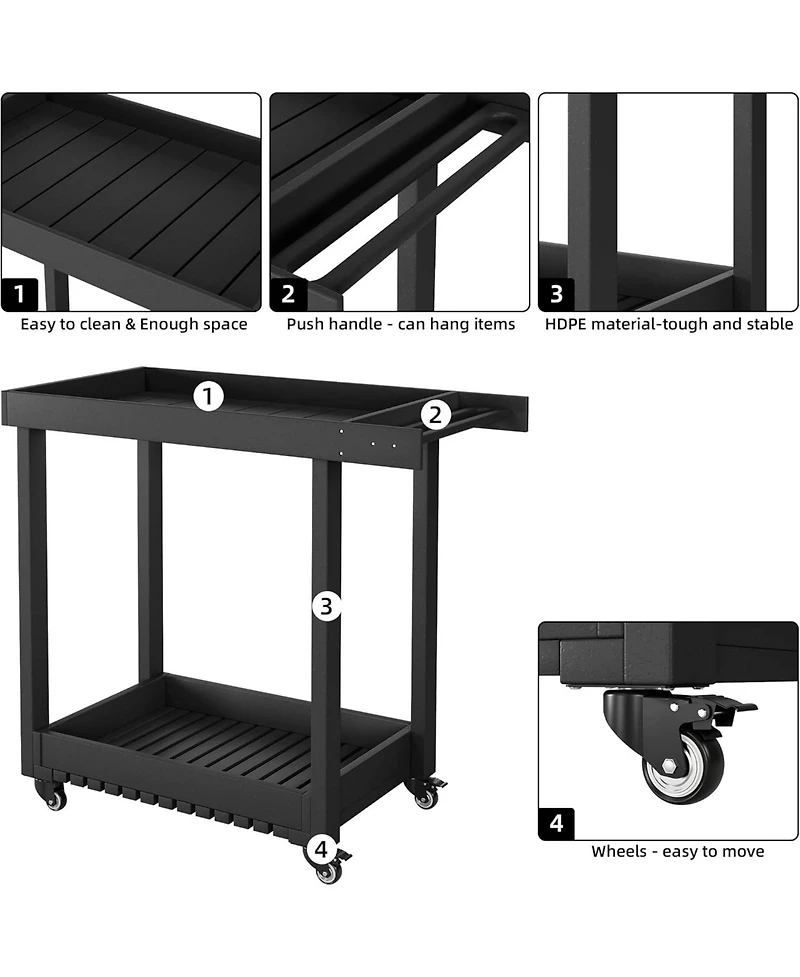 1
Easy to clean & Enough space

2
Push handle - can hang items

3
HDPE material-tough and stable

1

2

3

4

4
Wheels - easy to move