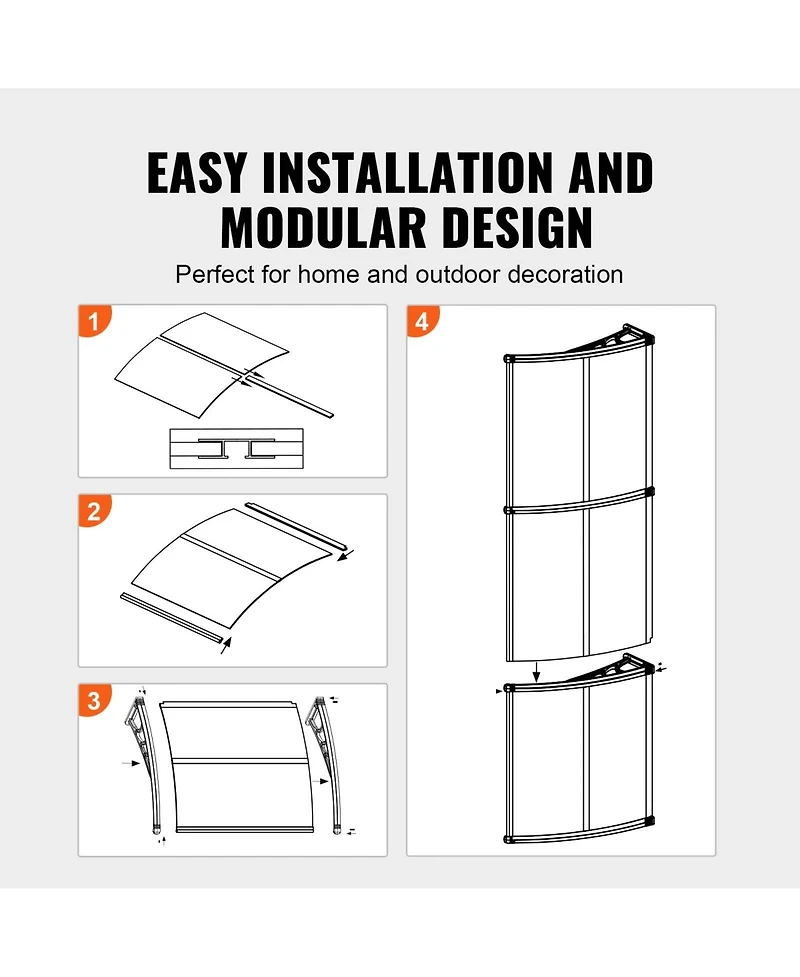 EASY INSTALLATION AND MODULAR DESIGN

Perfect for home and outdoor decoration

1

2

3

4