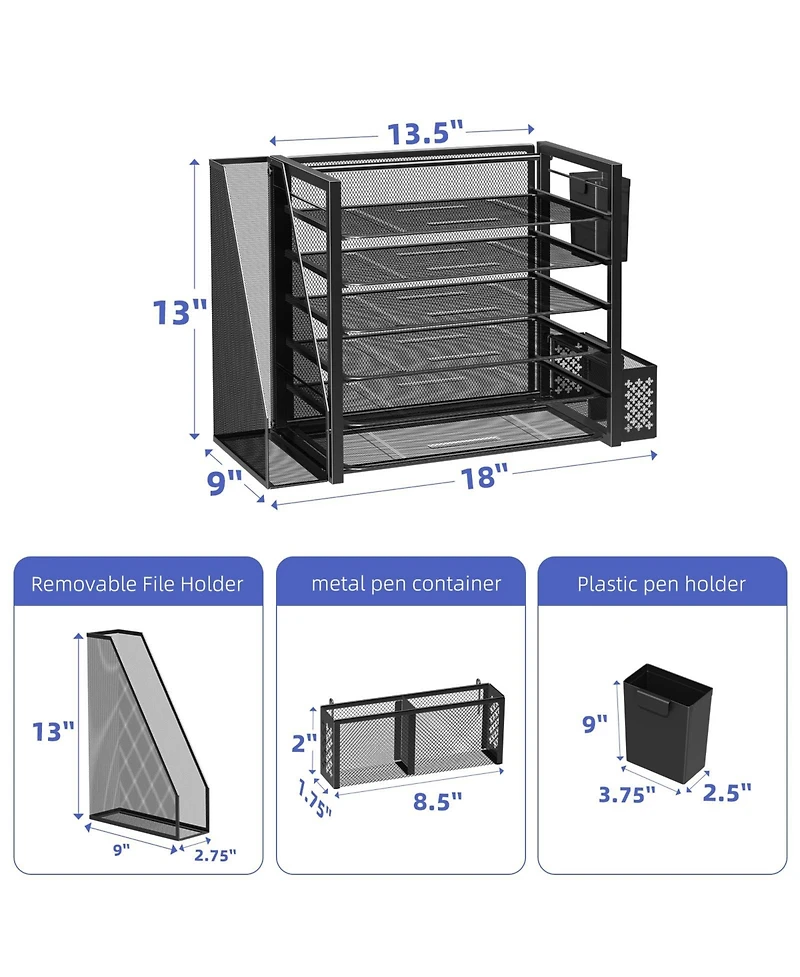 13.5"

13"

9"

18"

Removable File Holder

13"

9"

2.75"

metal pen container

2"

1.75"

8.5"

Plastic pen holder

9"

3.75"

2.5"