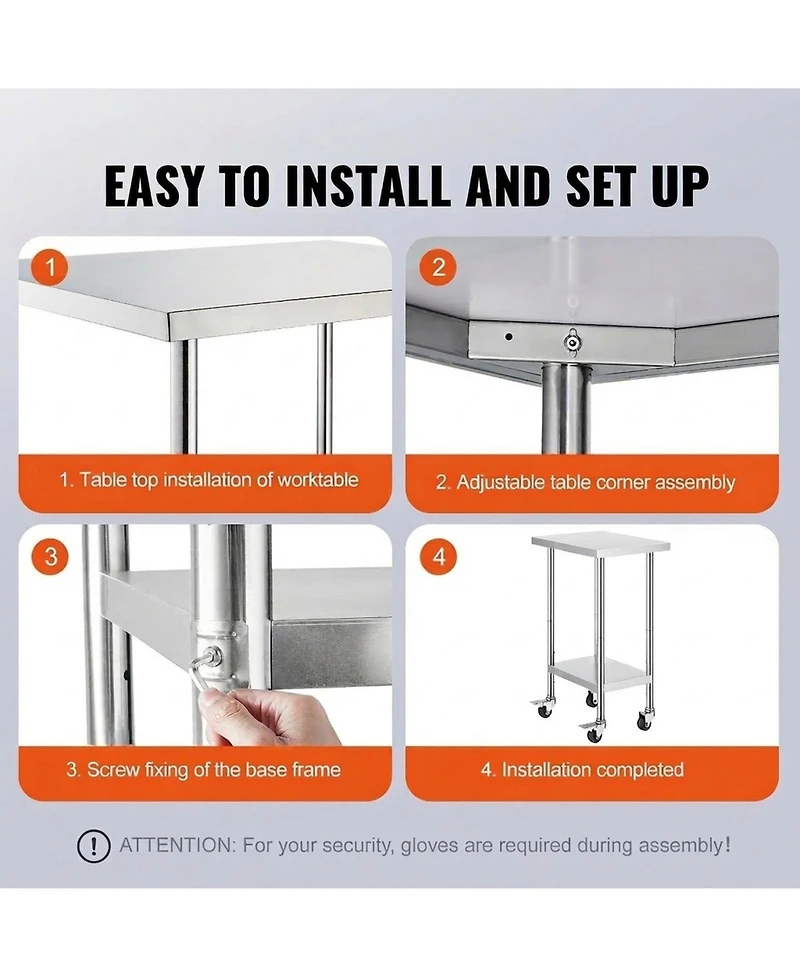 EASY TO INSTALL AND SET UP

1

1. Table top installation of worktable

2

2. Adjustable table corner assembly

3

3. Screw fixing of the base frame

4

4. Installation completed

! ATTENTION: For your security, gloves are required during assembly!