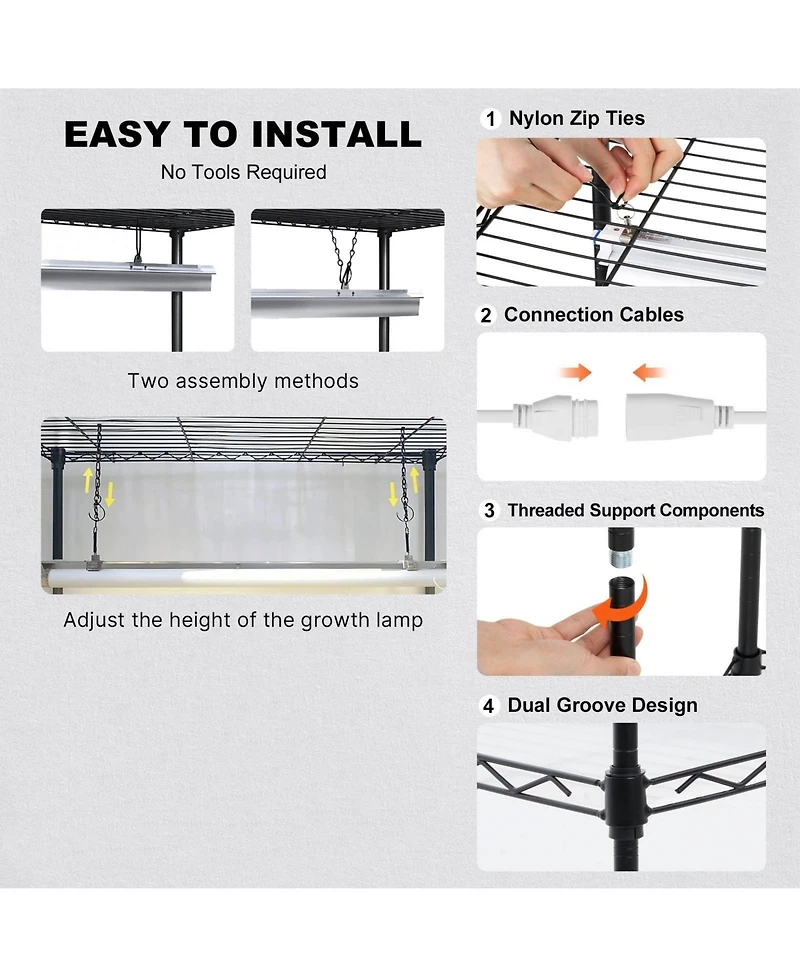 EASY TO INSTALL
No Tools Required

Two assembly methods

Adjust the height of the growth lamp

1 Nylon Zip Ties

2 Connection Cables

3 Threaded Support Components

4 Dual Groove Design