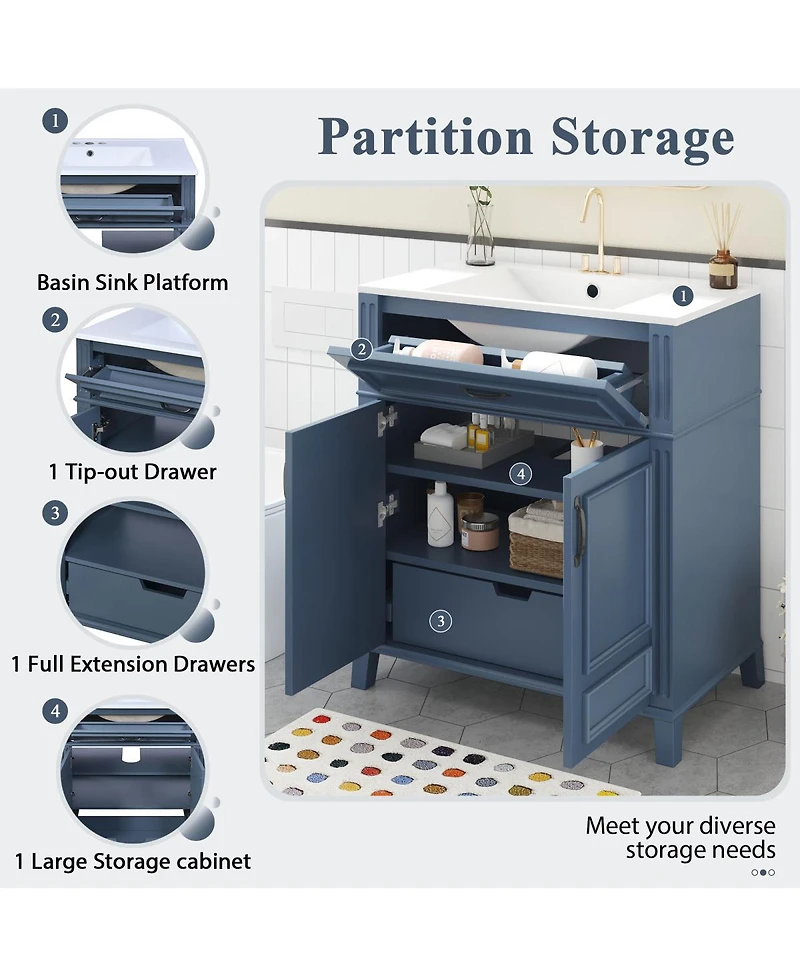 Partition Storage

1
Basin Sink Platform

2
1 Tip-out Drawer

3
1 Full Extension Drawers

4
1 Large Storage cabinet

1
2
4
3

Meet your diverse storage needs