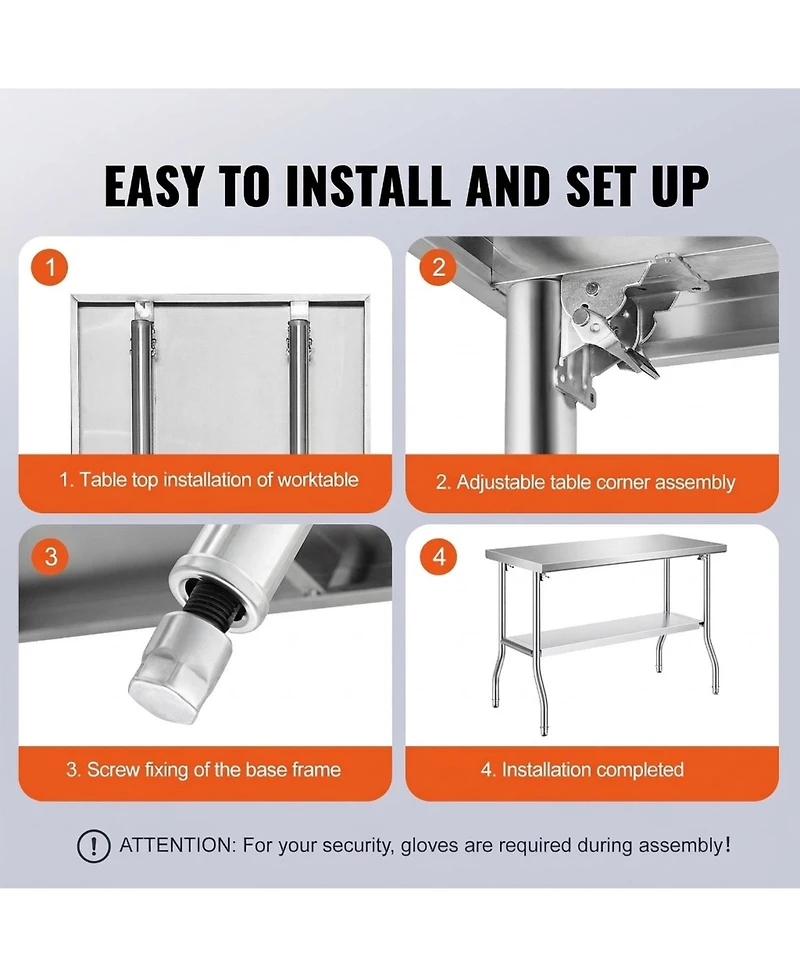 EASY TO INSTALL AND SET UP

1

1. Table top installation of worktable

2

2. Adjustable table corner assembly

3

3. Screw fixing of the base frame

4

4. Installation completed

! ATTENTION: For your security, gloves are required during assembly!