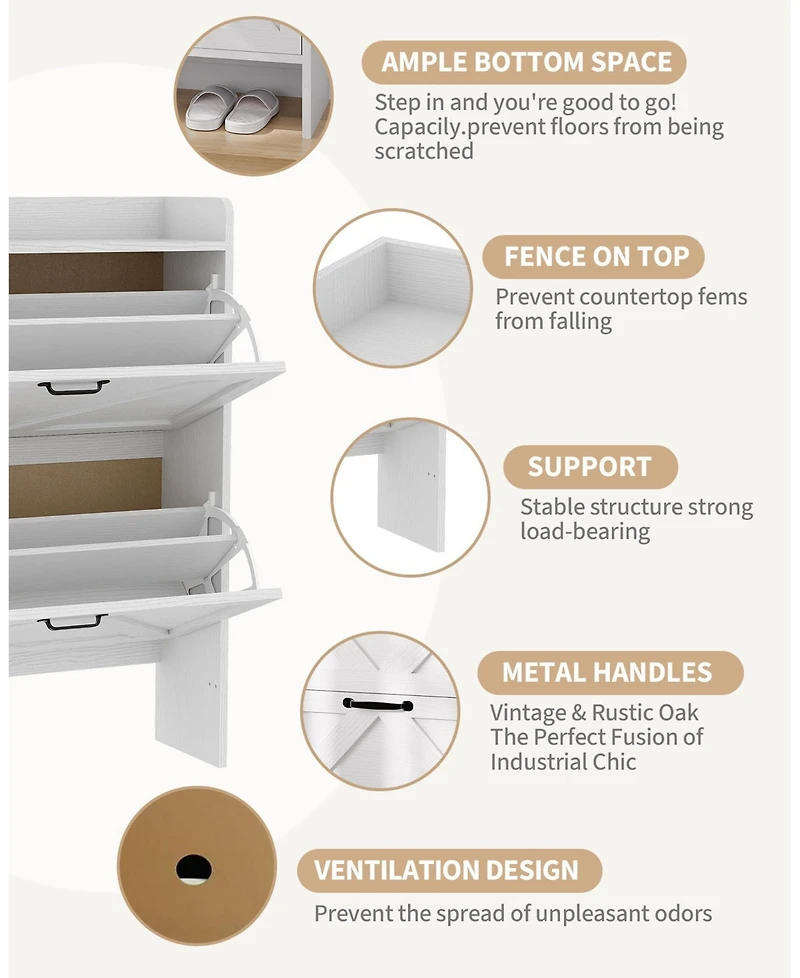 AMPLE BOTTOM SPACE
Step in and you're good to go! Capacily.prevent floors from being scratched

FENCE ON TOP
Prevent countertop fems from falling

SUPPORT
Stable structure strong load-bearing

METAL HANDLES
Vintage & Rustic Oak The Perfect Fusion of Industrial Chic

VENTILATION DESIGN
Prevent the spread of unpleasant odors