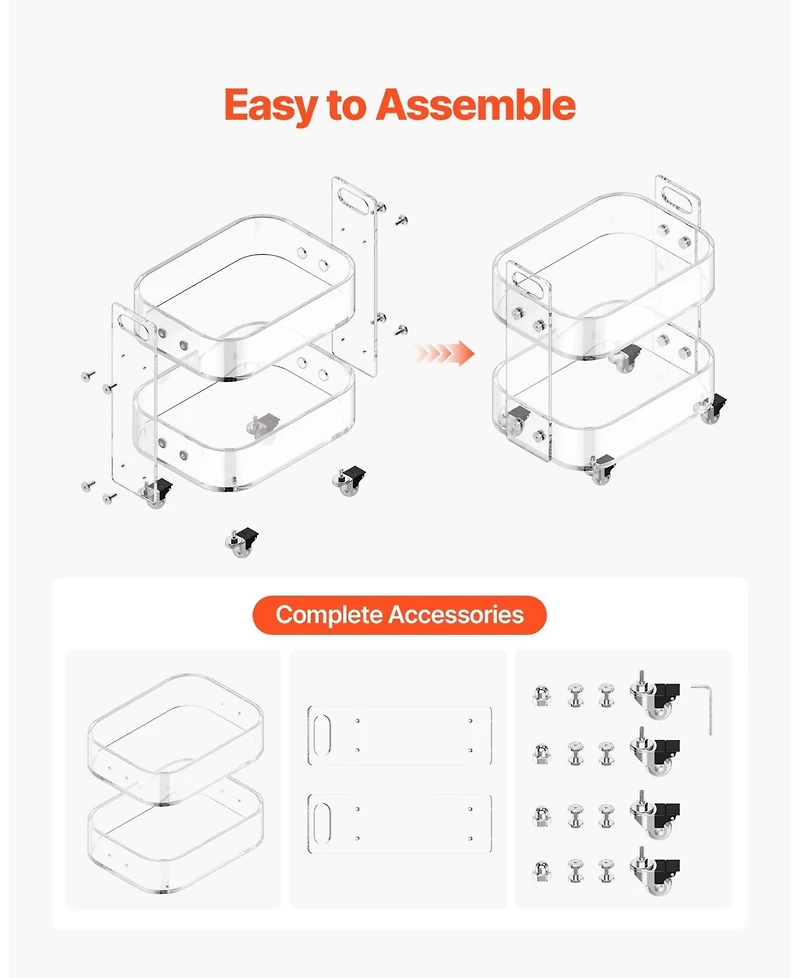 Easy to Assemble

Complete Accessories