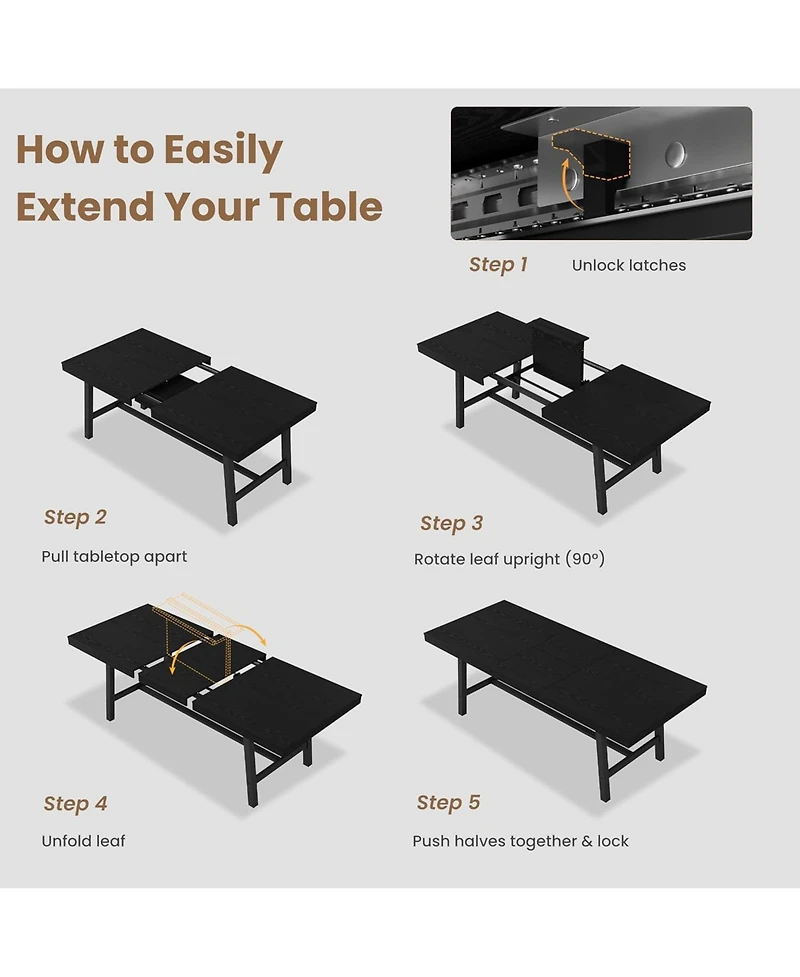 How to Easily Extend Your Table

Step 1
Unlock latches

Step 2
Pull tabletop apart

Step 3
Rotate leaf upright (90°)

Step 4
Unfold leaf

Step 5
Push halves together & lock