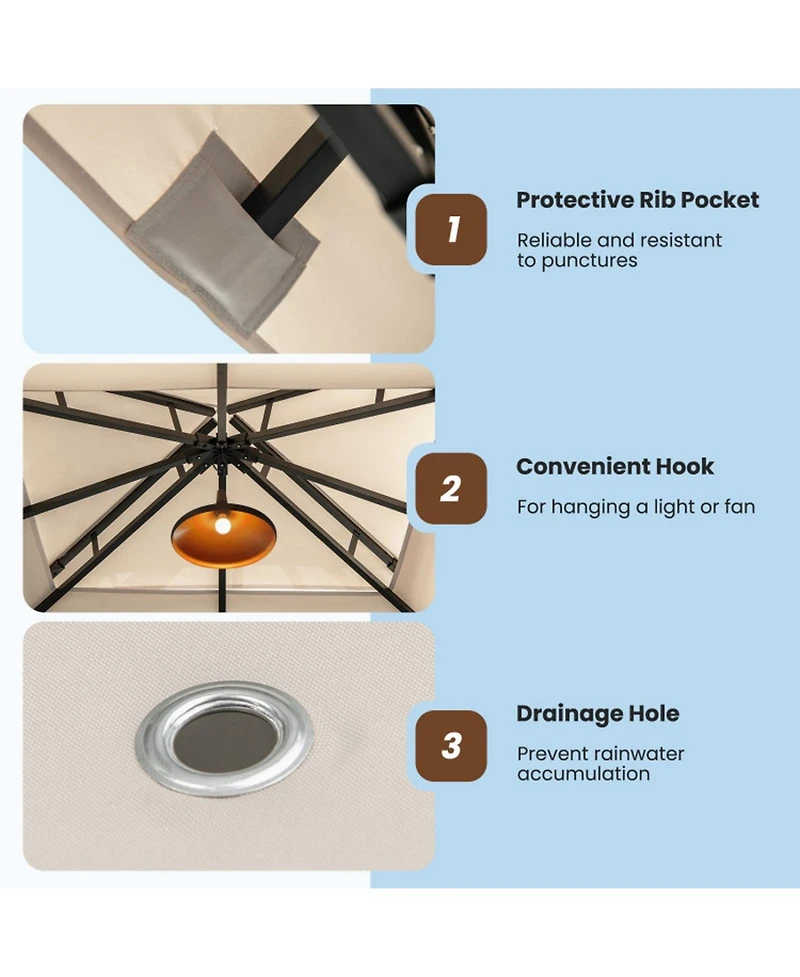 1
Protective Rib Pocket
Reliable and resistant to punctures

2
Convenient Hook
For hanging a light or fan

3
Drainage Hole
Prevent rainwater accumulation