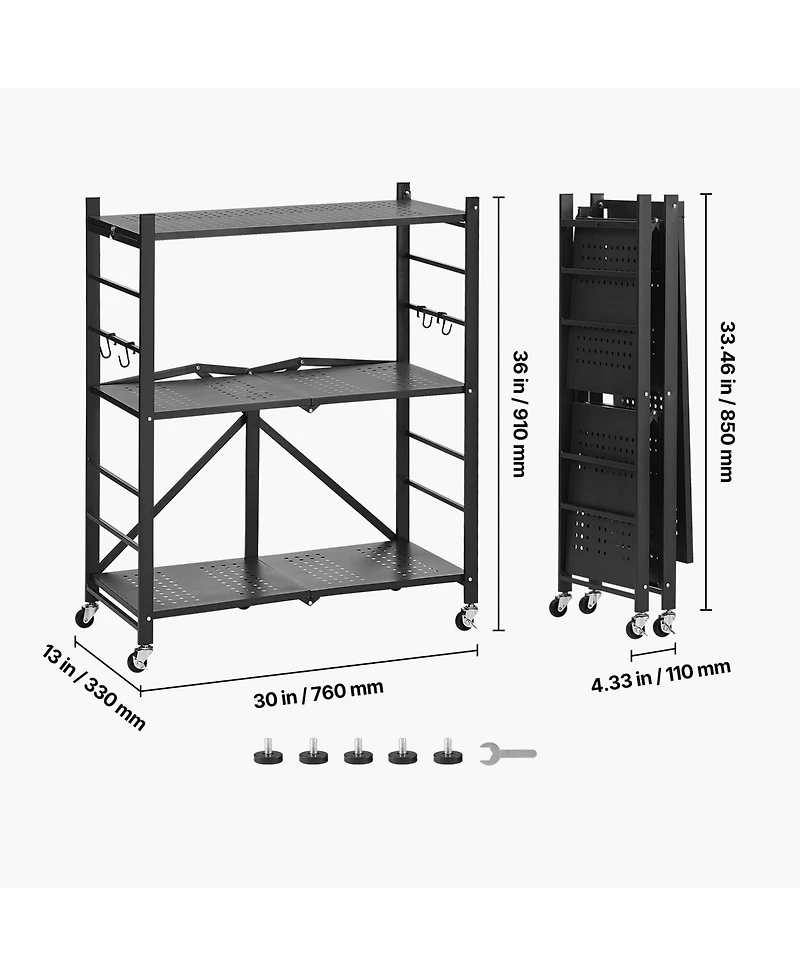 36 in / 910 mm

33.46 in / 850 mm

13 in / 330 mm

30 in / 760 mm

4.33 in / 110 mm