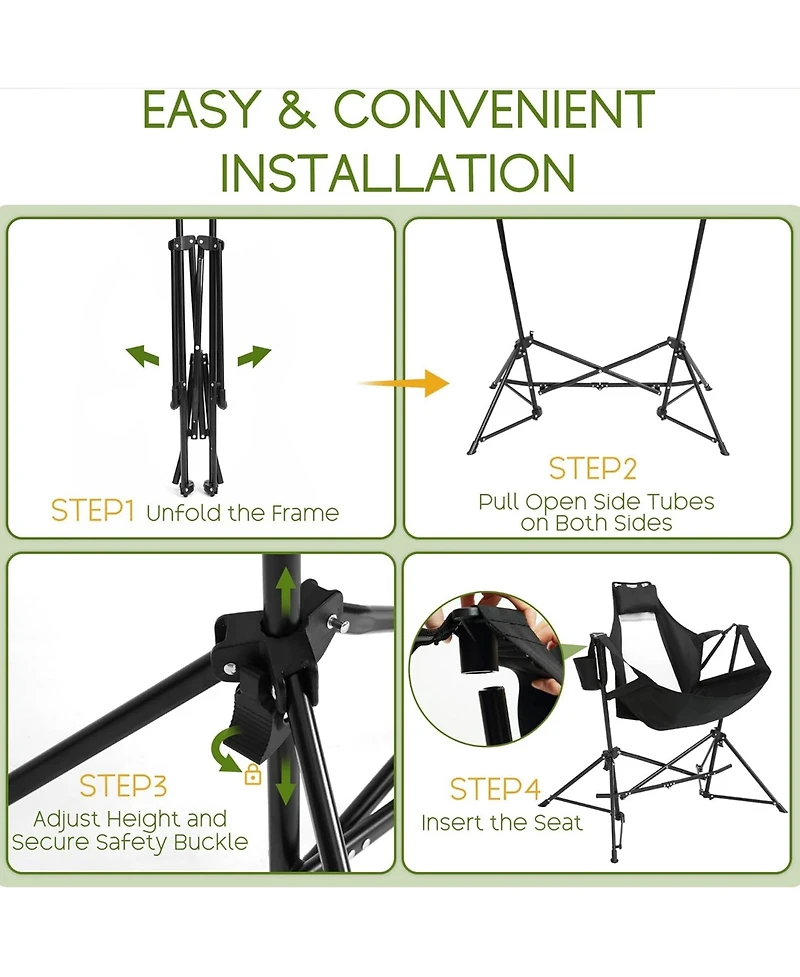 EASY & CONVENIENT INSTALLATION

STEP1 Unfold the Frame

STEP2
Pull Open Side Tubes on Both Sides

STEP3
Adjust Height and Secure Safety Buckle

STEP4
Insert the Seat