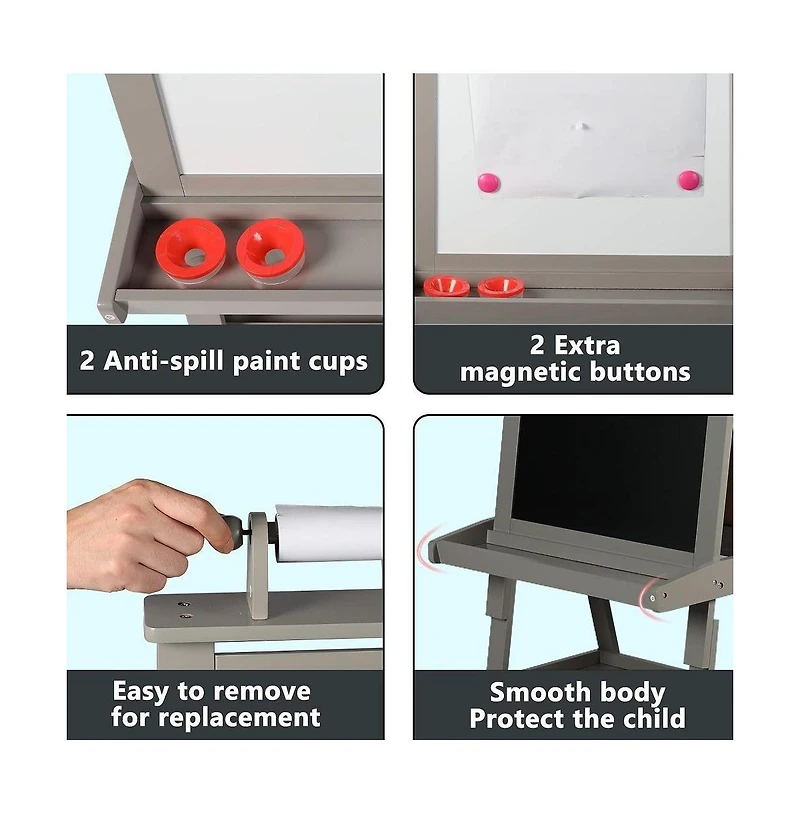 2 Anti-spill paint cups

2 Extra magnetic buttons

Easy to remove for replacement

Smooth body Protect the child