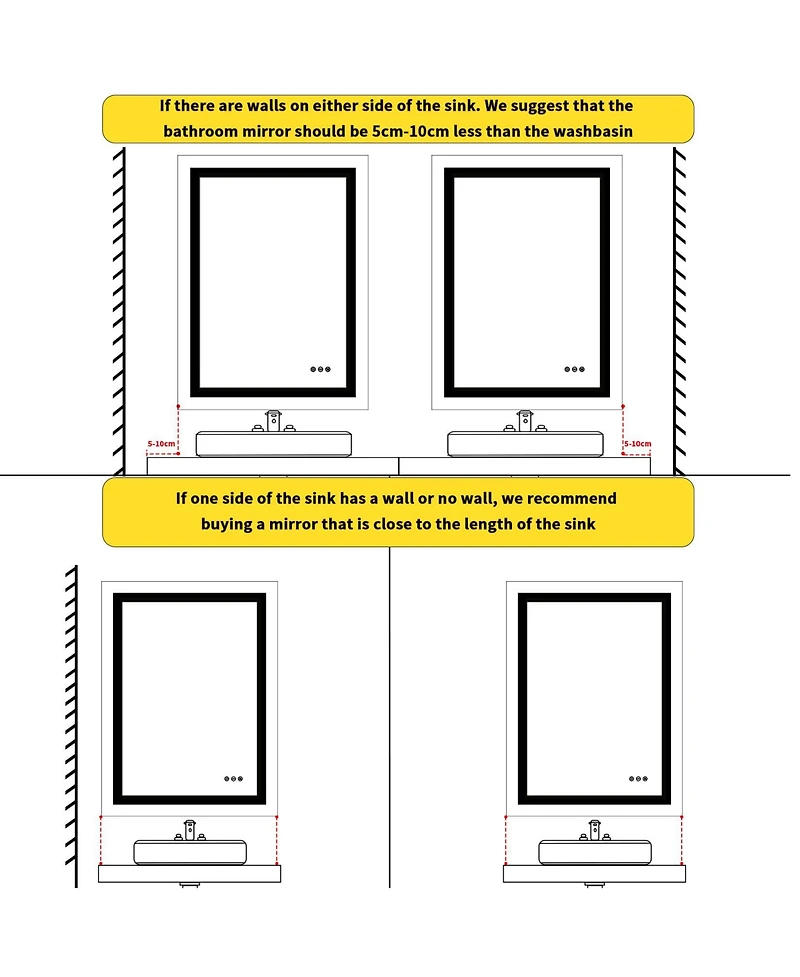 If there are walls on either side of the sink. We suggest that the bathroom mirror should be 5cm-10cm less than the washbasin

5-10cm

5-10cm

If one side of the sink has a wall or no wall, we recommend buying a mirror that is close to the length of the sink