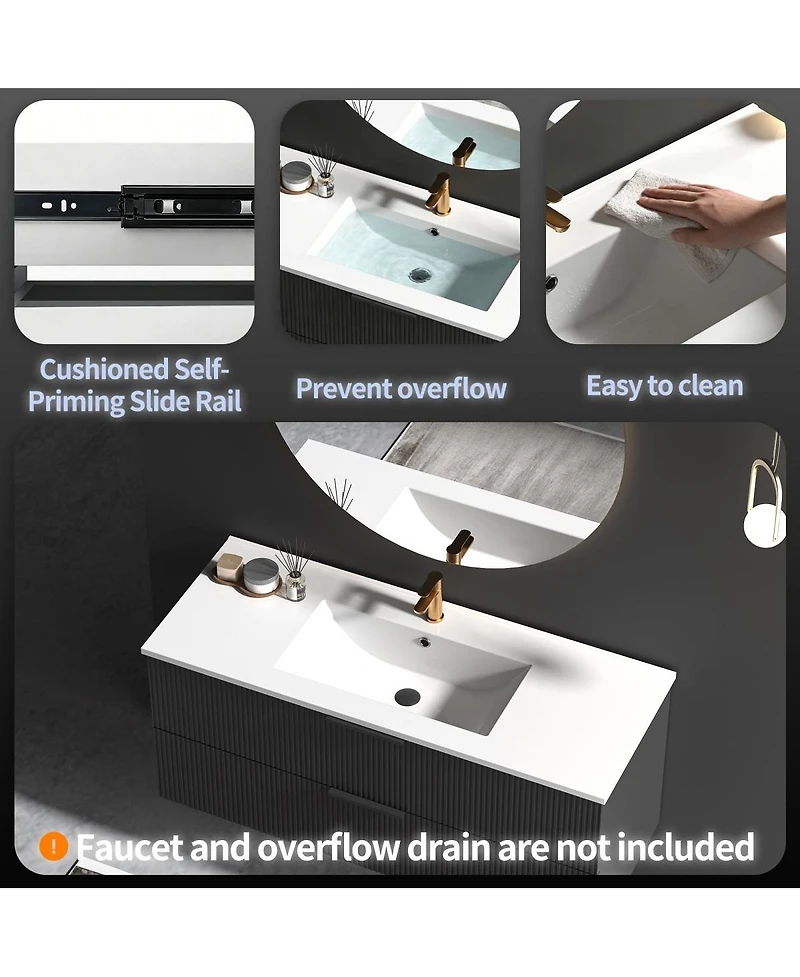 Cushioned Self-Priming Slide Rail

Prevent overflow

Easy to clean

! Faucet and overflow drain are not included