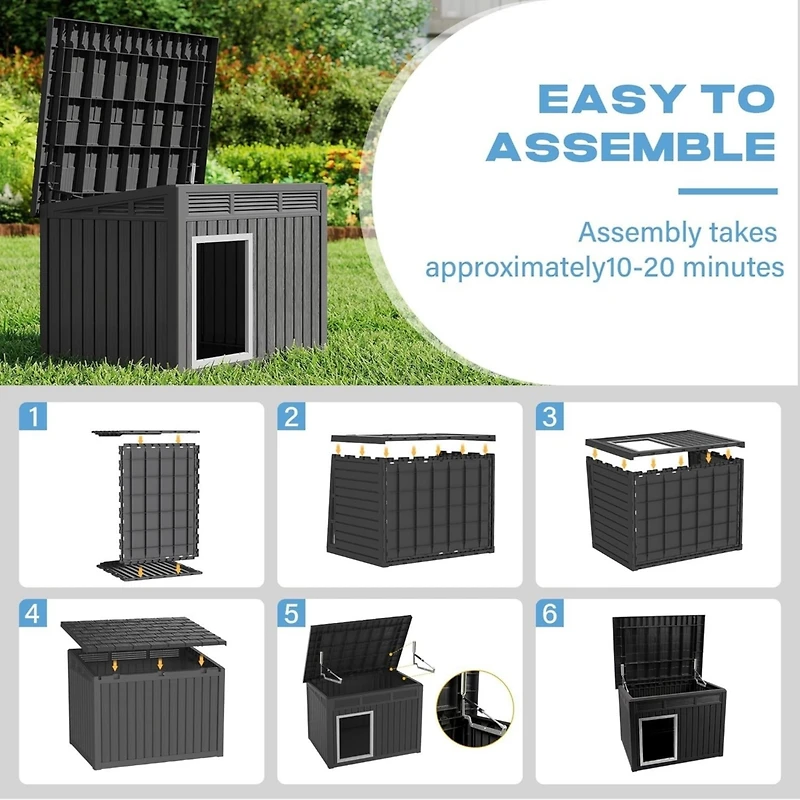 EASY TO ASSEMBLE

Assembly takes approximately10-20 minutes

1

2

3

4

5

6