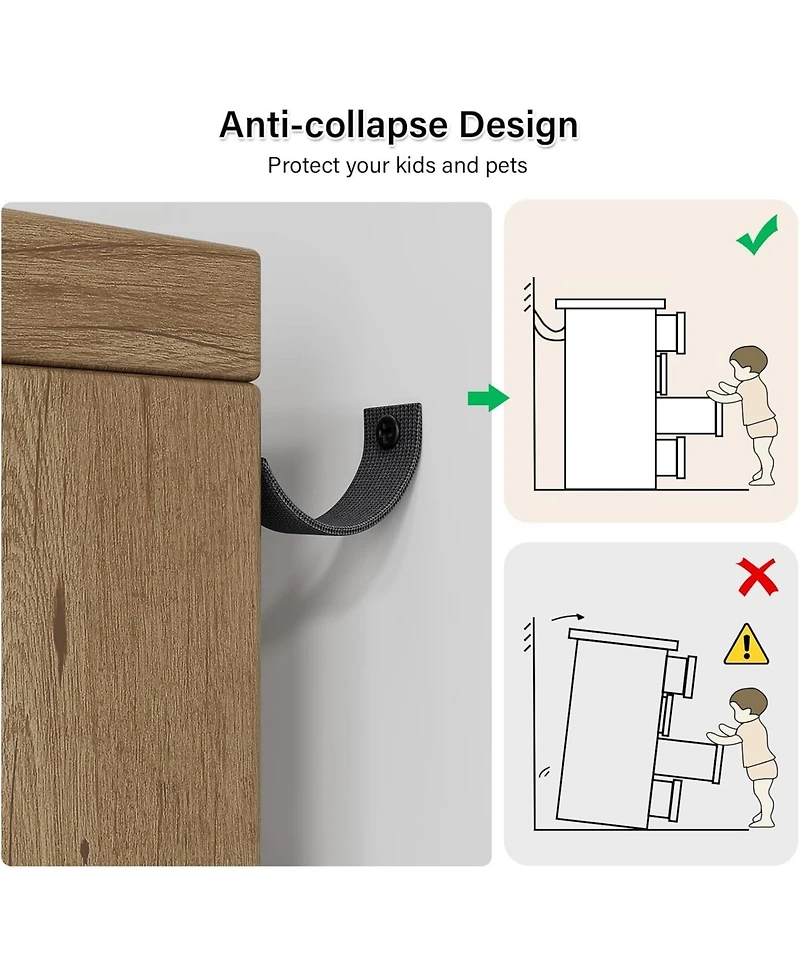 Anti-collapse Design
Protect your kids and pets