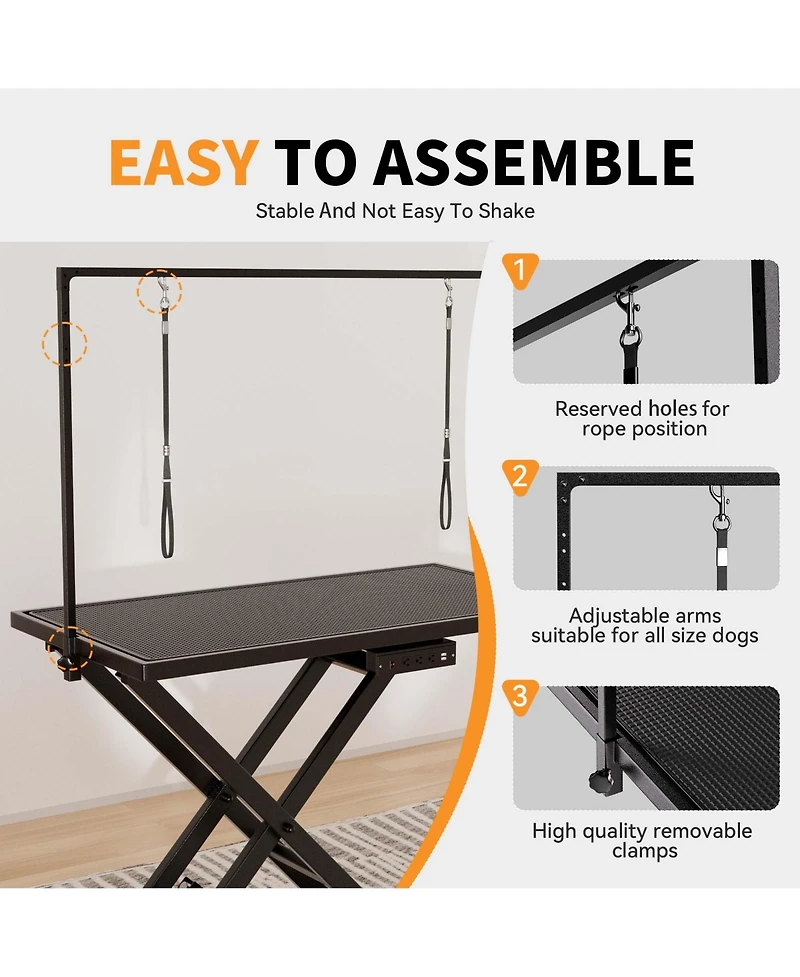 EASY TO ASSEMBLE

Stable And Not Easy To Shake

1

Reserved holes for rope position

2

Adjustable arms suitable for all size dogs

3

High quality removable clamps