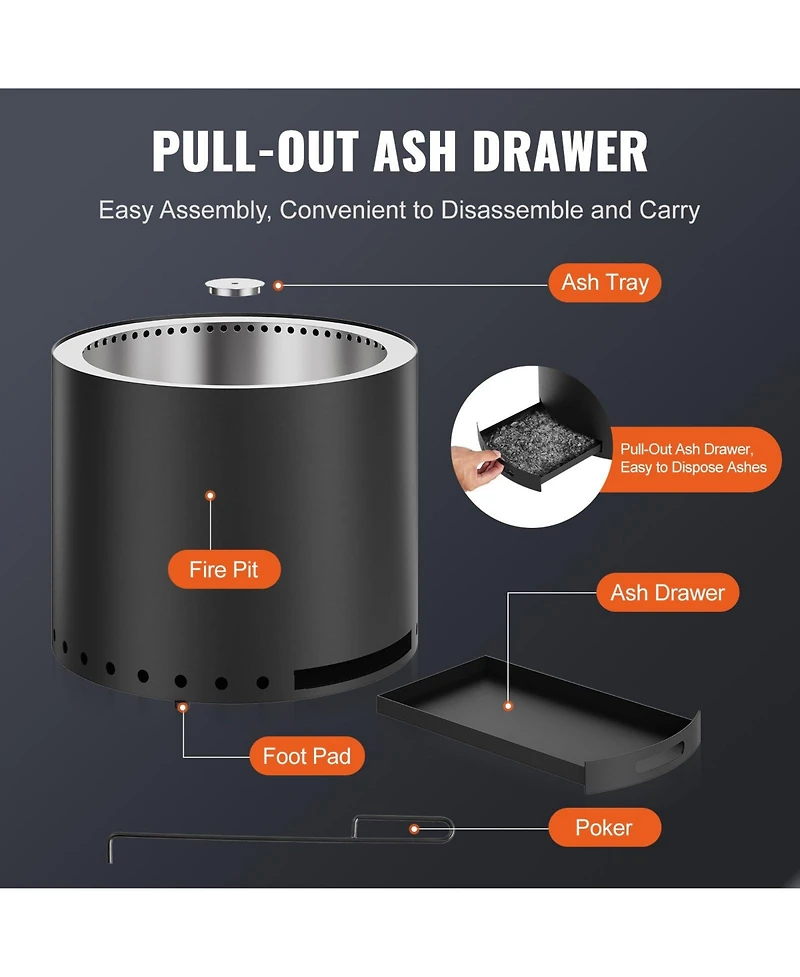 PULL-OUT ASH DRAWER

Easy Assembly, Convenient to Disassemble and Carry

Ash Tray

Pull-Out Ash Drawer, Easy to Dispose Ashes

Fire Pit

Ash Drawer

Foot Pad

Poker