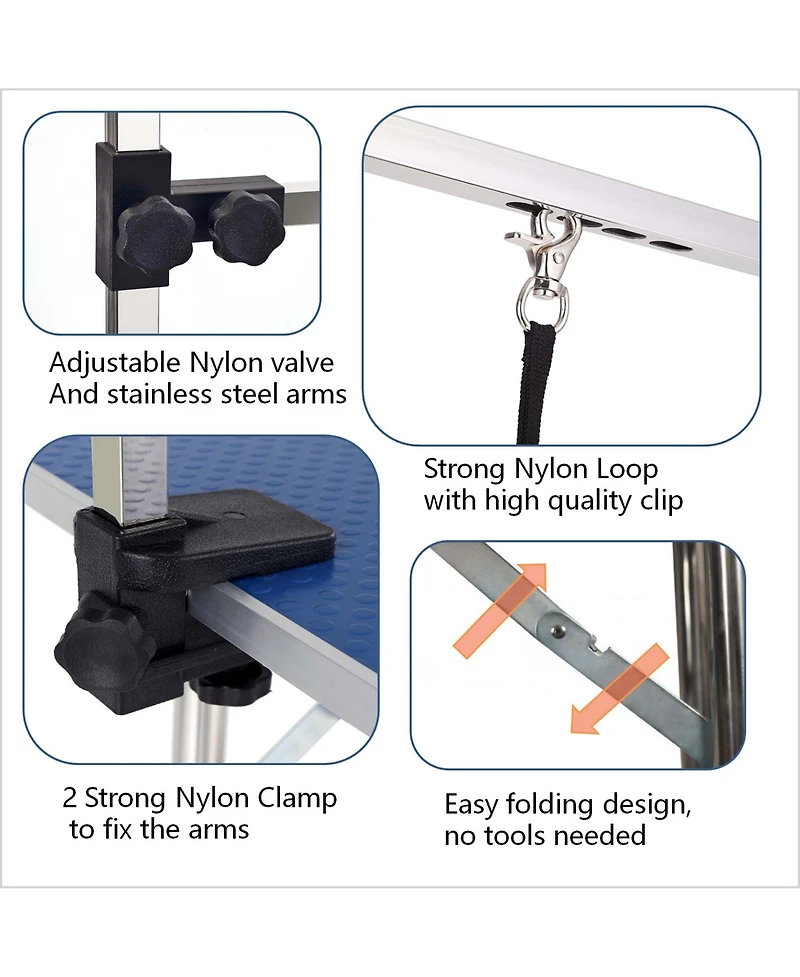 Adjustable Nylon valve
And stainless steel arms

Strong Nylon Loop
with high quality clip

2 Strong Nylon Clamp
to fix the arms

Easy folding design,
no tools needed