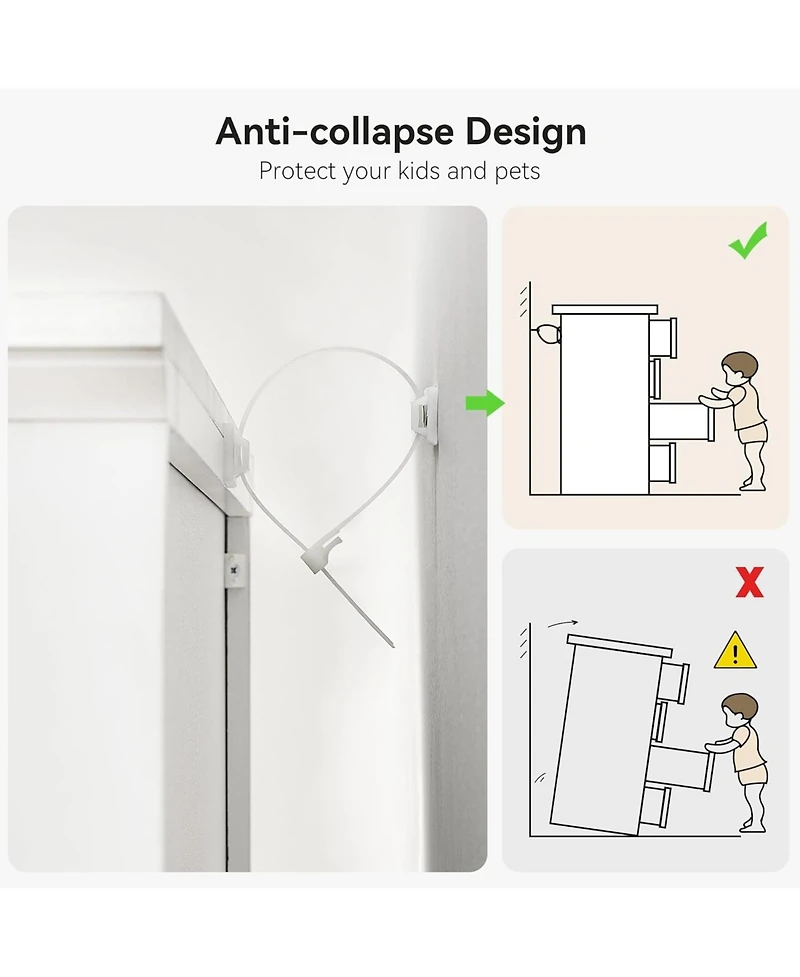 Anti-collapse Design
Protect your kids and pets