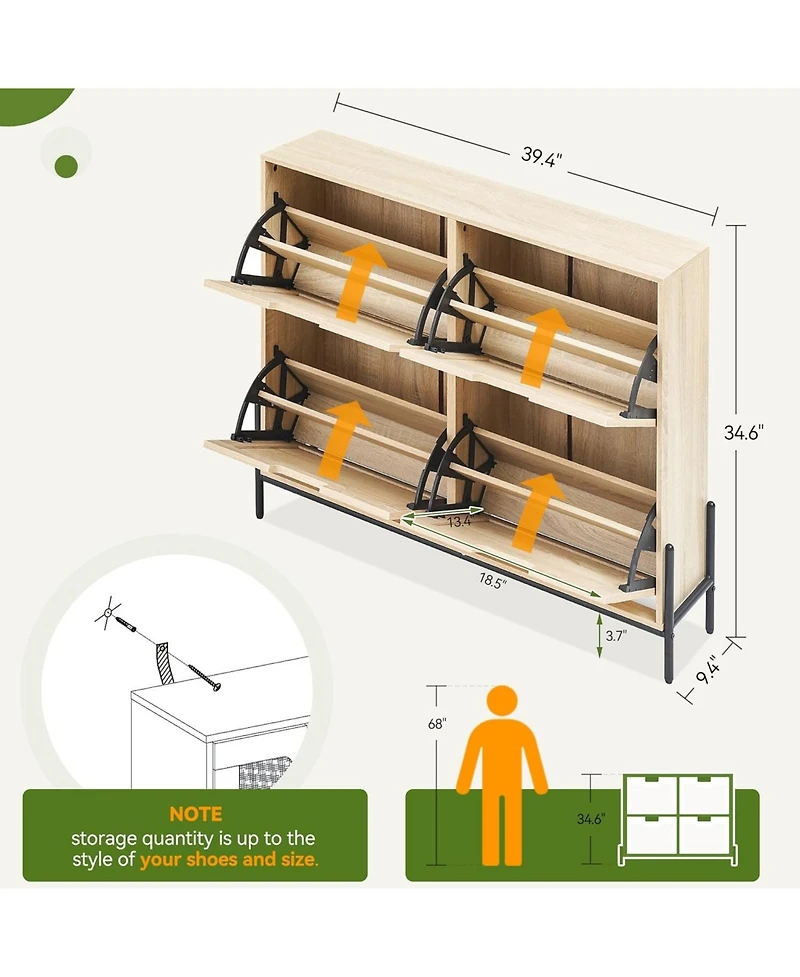 39.4"

34.6"

13.4"

18.5"

3.7"

9.4"

68"

34.6"

NOTE

storage quantity is up to the style of your shoes and size.