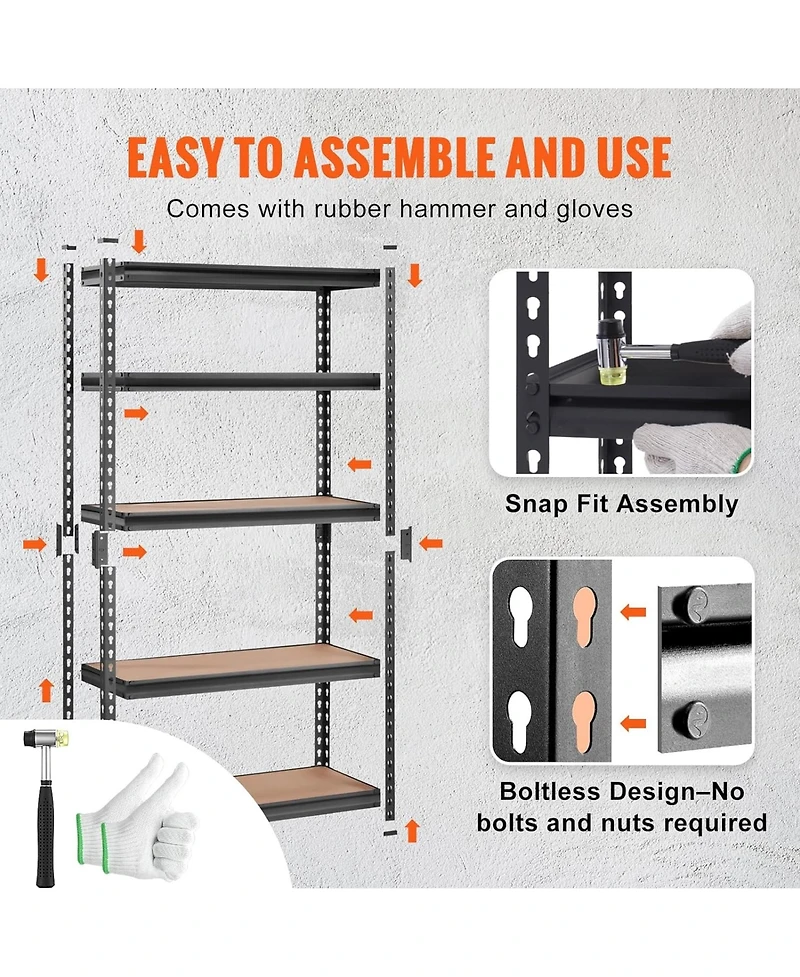 EASY TO ASSEMBLE AND USE

Comes with rubber hammer and gloves

Snap Fit Assembly

Boltless Design–No bolts and nuts required