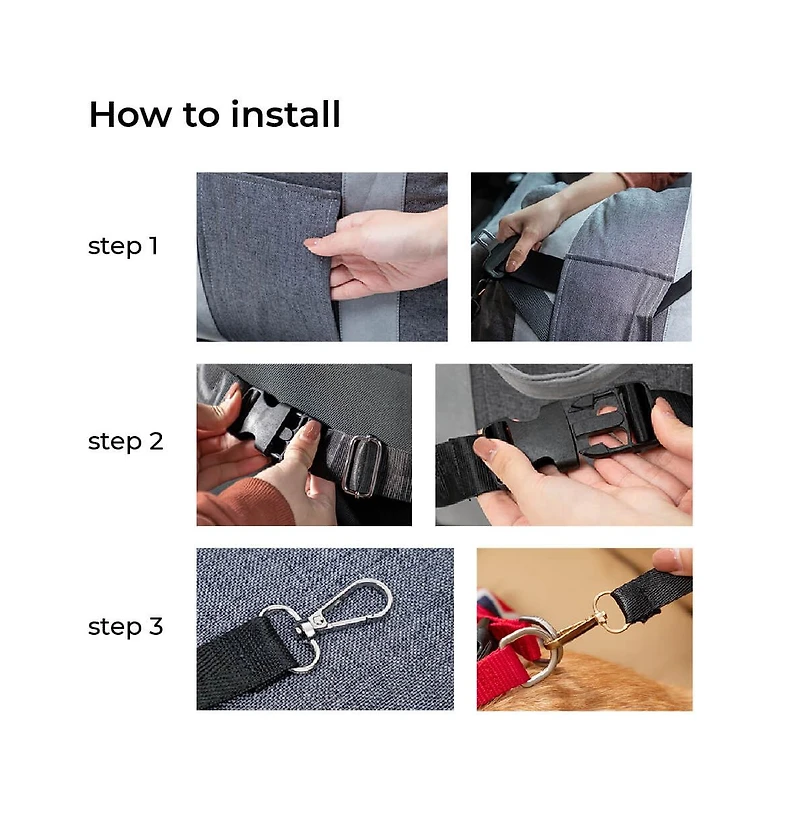 How to install

step 1

step 2

step 3