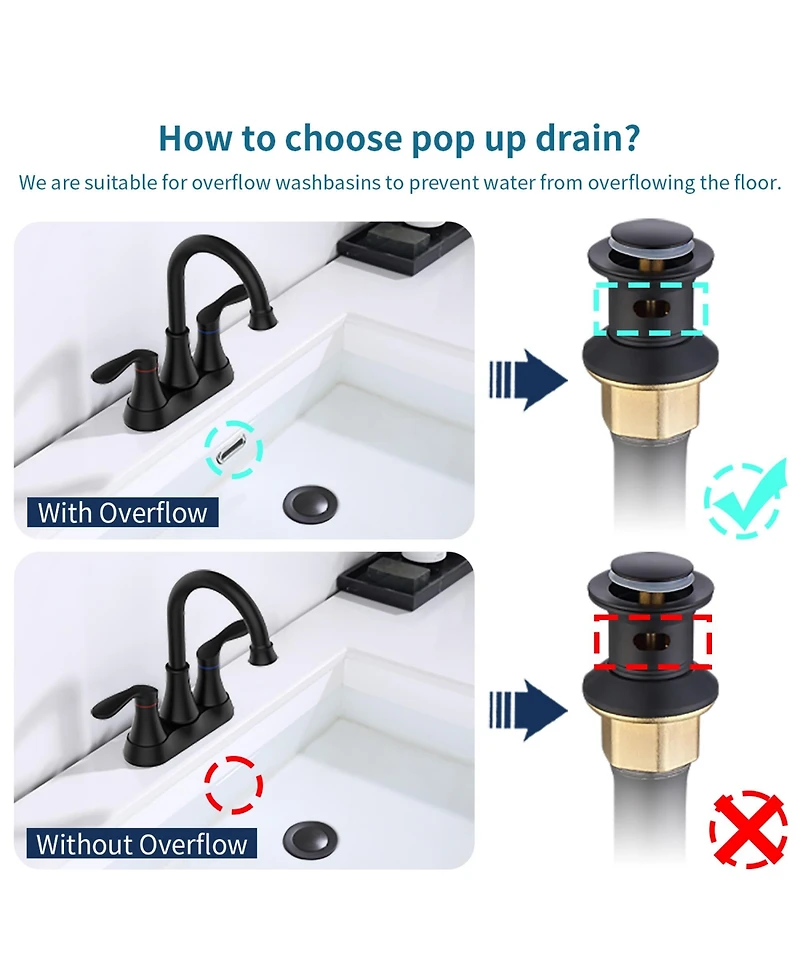 How to choose pop up drain?

We are suitable for overflow washbasins to prevent water from overflowing the floor.

With Overflow

Without Overflow