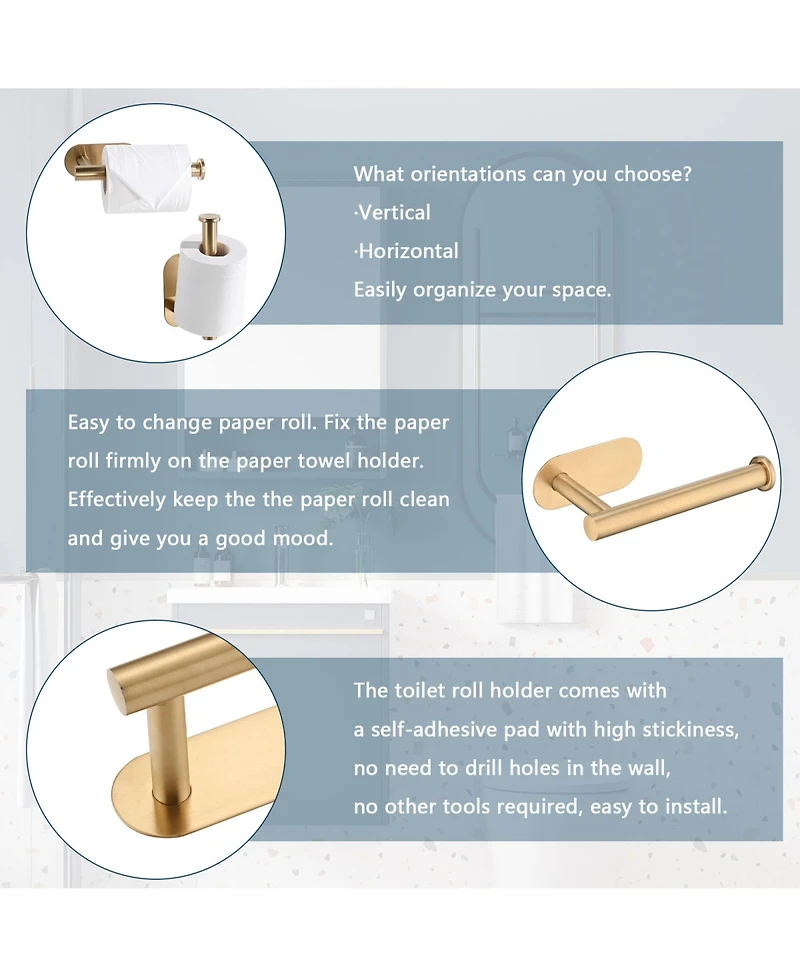 What orientations can you choose?
·Vertical
·Horizontal
Easily organize your space.

Easy to change paper roll. Fix the paper roll firmly on the paper towel holder. Effectively keep the the paper roll clean and give you a good mood.

The toilet roll holder comes with a self-adhesive pad with high stickiness, no need to drill holes in the wall, no other tools required, easy to install.