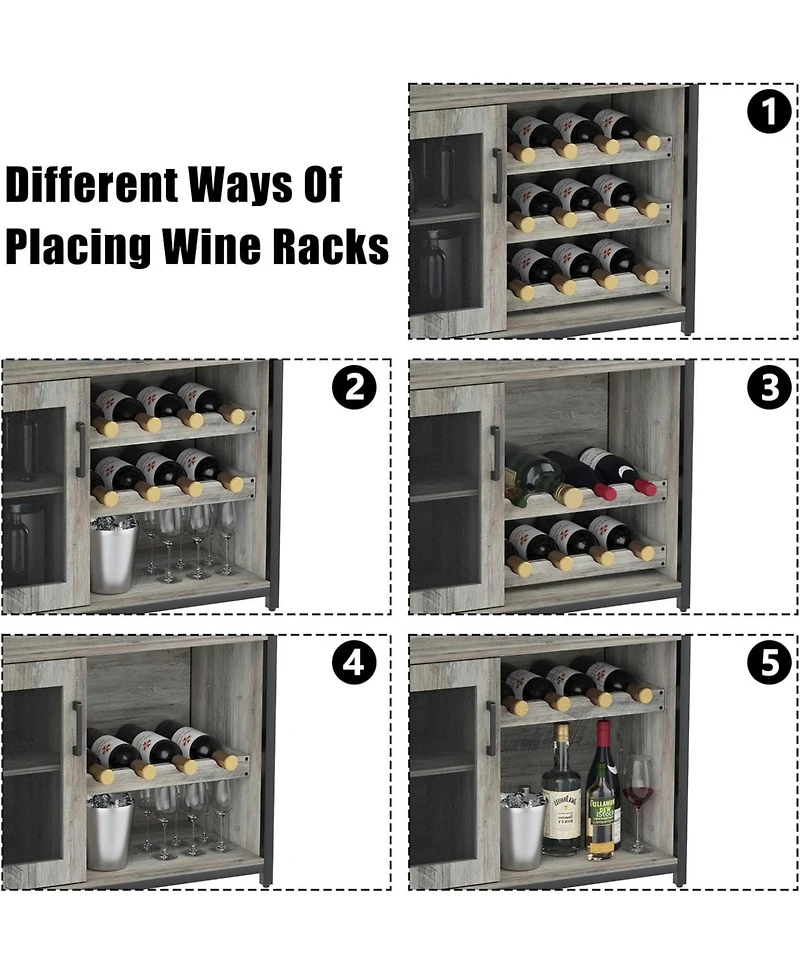 Different Ways Of Placing Wine Racks

1

2

3

4

5