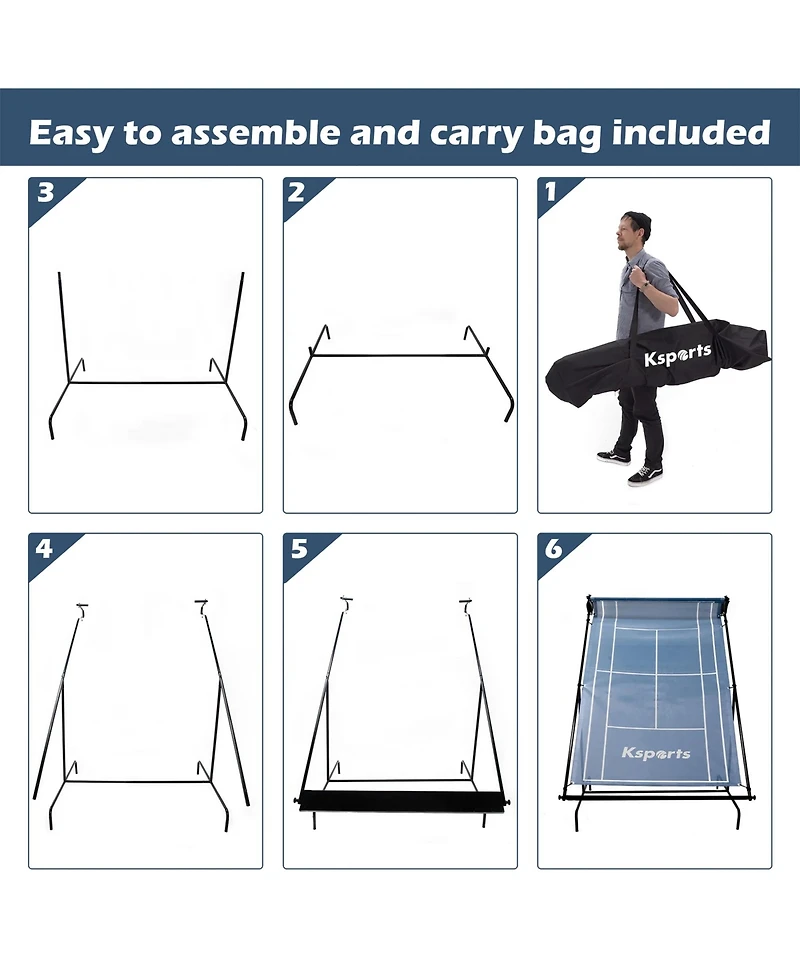 Easy to assemble and carry bag included

3

2

1

Ksports

4

5

6

Ksports