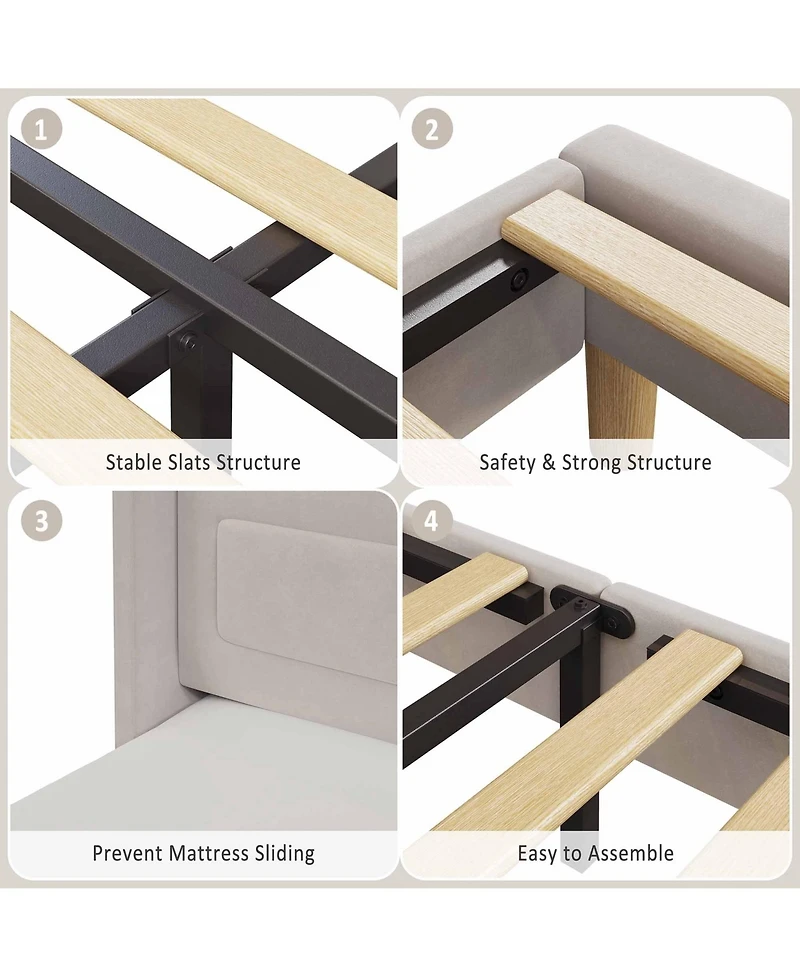 1

Stable Slats Structure

2

Safety & Strong Structure

3

Prevent Mattress Sliding

4

Easy to Assemble