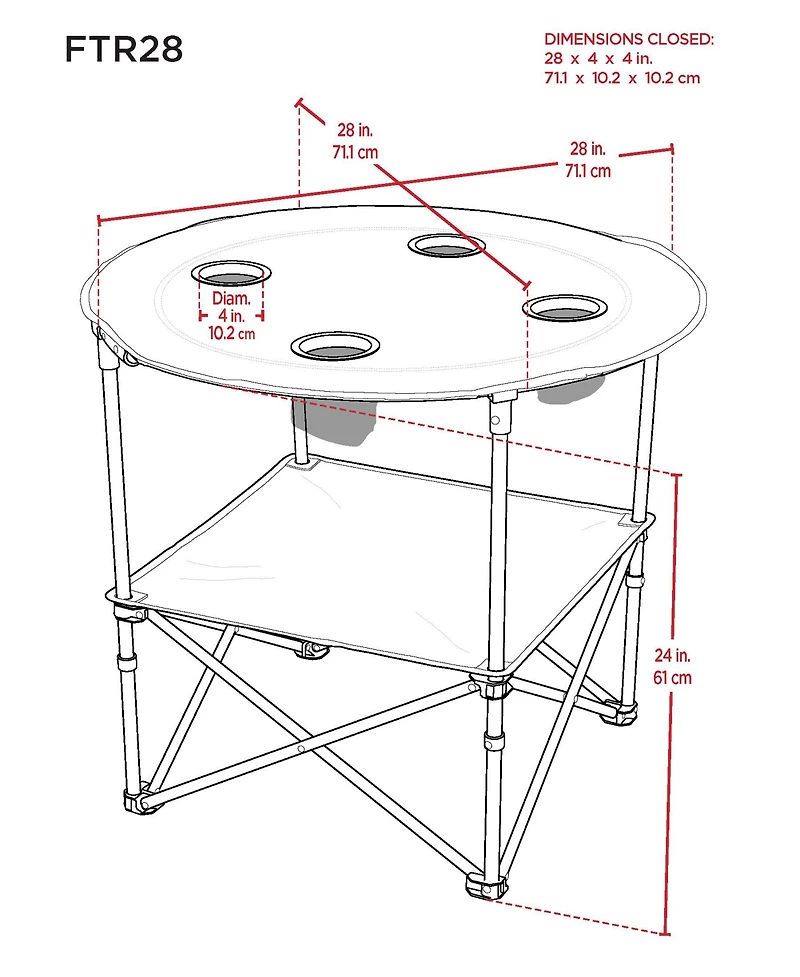 FTR28

DIMENSIONS CLOSED:
28 x 4 x 4 in.
71.1 x 10.2 x 10.2 cm

28 in.
71.1 cm

28 in.
71.1 cm

Diam.
4 in.
10.2 cm

24 in.
61 cm