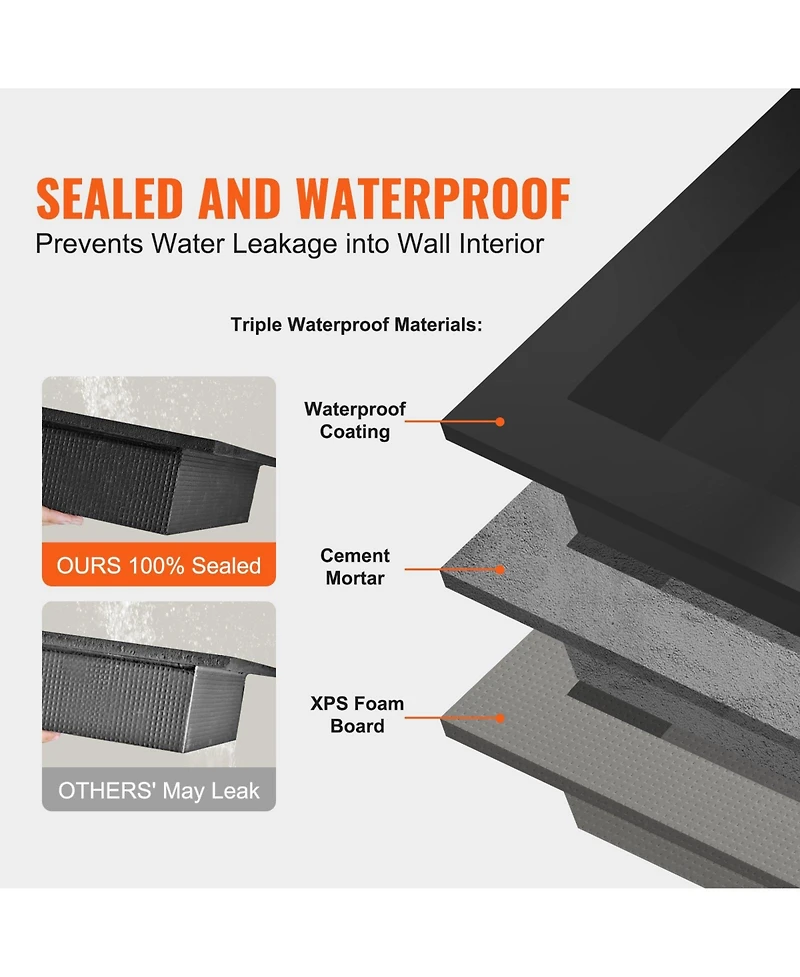 SEALED AND WATERPROOF

Prevents Water Leakage into Wall Interior

Triple Waterproof Materials:

OURS 100% Sealed

OTHERS' May Leak

Waterproof Coating

Cement Mortar

XPS Foam Board