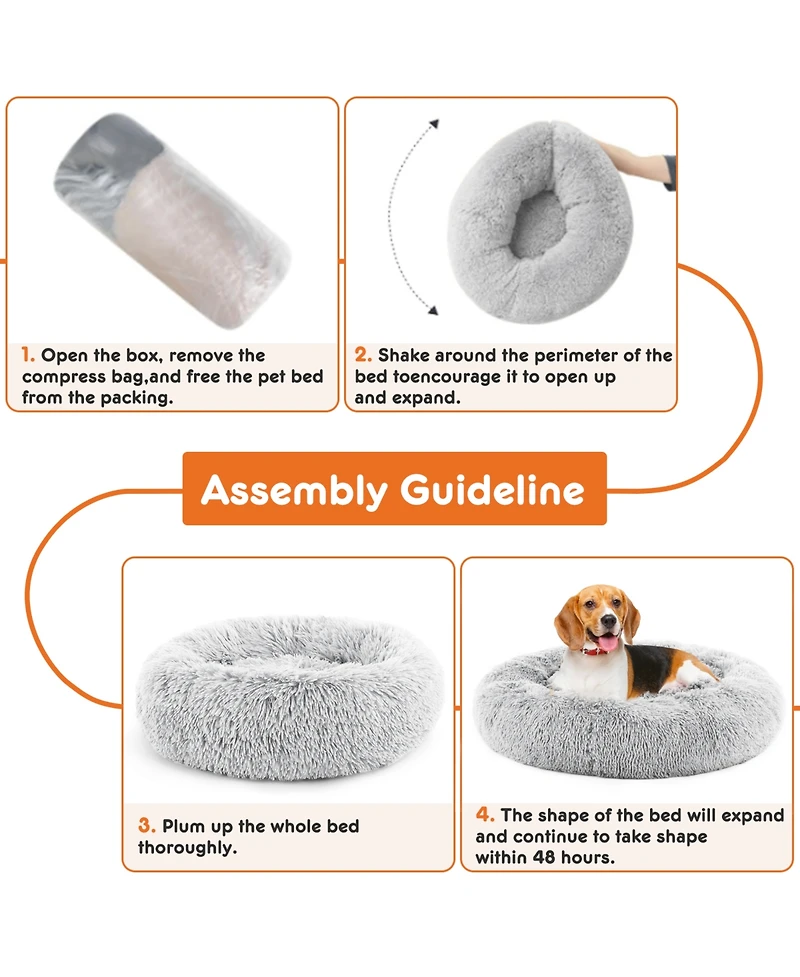 1. Open the box, remove the compress bag,and free the pet bed from the packing.

2. Shake around the perimeter of the bed toencourage it to open up and expand.

Assembly Guideline

3. Plum up the whole bed thoroughly.

4. The shape of the bed will expand and continue to take shape within 48 hours.