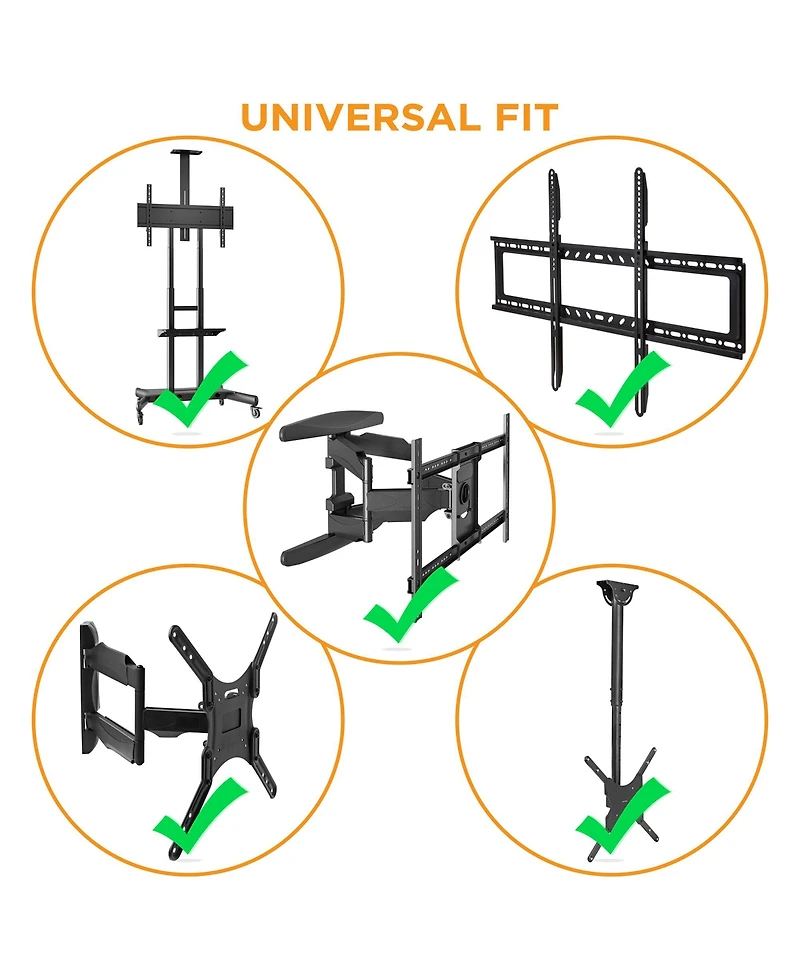 UNIVERSAL FIT