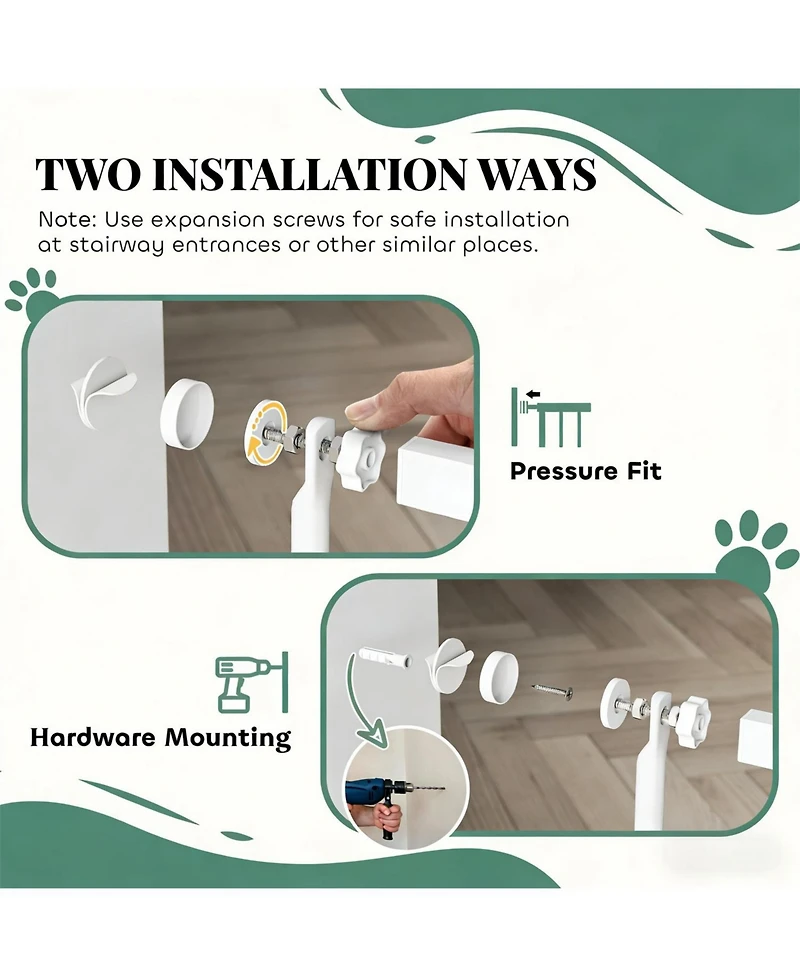 TWO INSTALLATION WAYS

Note: Use expansion screws for safe installation at stairway entrances or other similar places.

Pressure Fit

Hardware Mounting