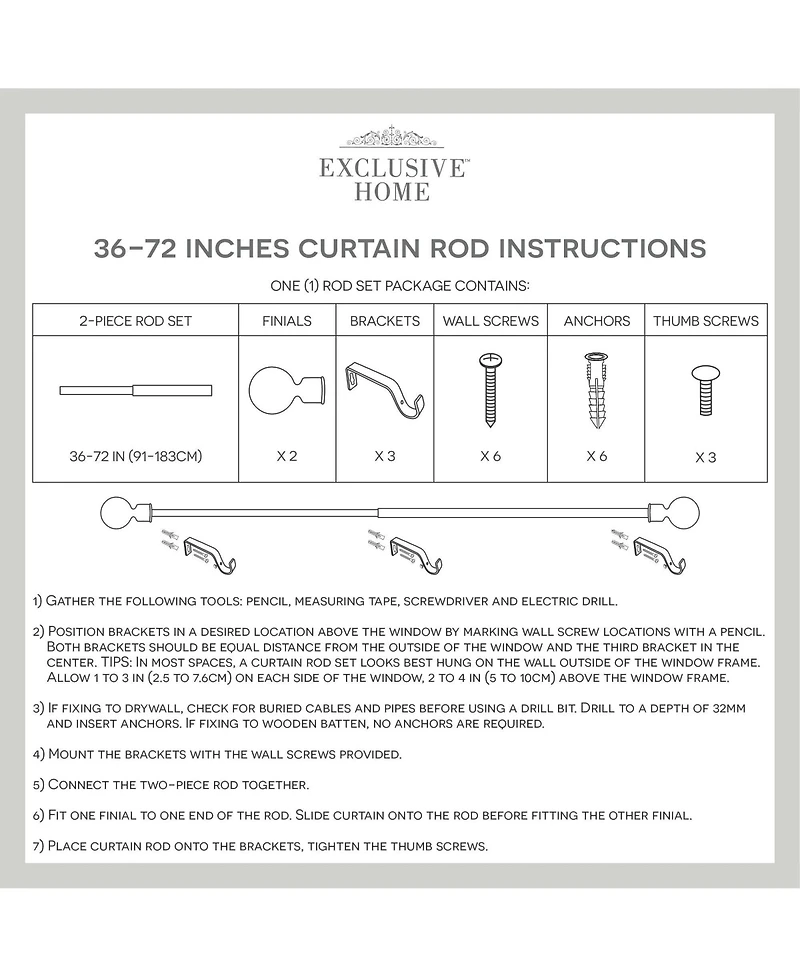 EXCLUSIVE™
HOME

36–72 INCHES CURTAIN ROD INSTRUCTIONS

ONE (1) ROD SET PACKAGE CONTAINS:

| 2-PIECE ROD SET | FINIALS | BRACKETS | WALL SCREWS | ANCHORS | THUMB SCREWS |
|---|---|---|---|---|---|
| 36-72 IN (91-183CM) | X 2 | X 3 | X 6 | X 6 | X 3 |

1) Gather the following tools: pencil, measuring tape, screwdriver and electric drill.

2) Position brackets in a desired location above the window by marking wall screw locations with a pencil. Both brackets should be equal distance from the outside of the window and the third bracket in the center. TIPS: In most spaces, a curtain rod set looks best hung on the wall outside of the window frame. Allow 1 to 3 in (2.5 to 7.6cm) on each side of the window, 2 to 4 in (5 to 10cm) above the window frame.

3) If fixing to drywall, check for buried cables and pipes before using a drill bit. Drill to a depth of 32mm and insert anchors. If fixing to wooden batten, no anchors are required.

4) Mount the brackets with the wall screws provided.

5) Connect the two-piece rod together.

6) Fit one finial to one end of the rod. Slide curtain onto the rod before fitting the other finial.

7) Place curtain rod onto the brackets, tighten the thumb screws.