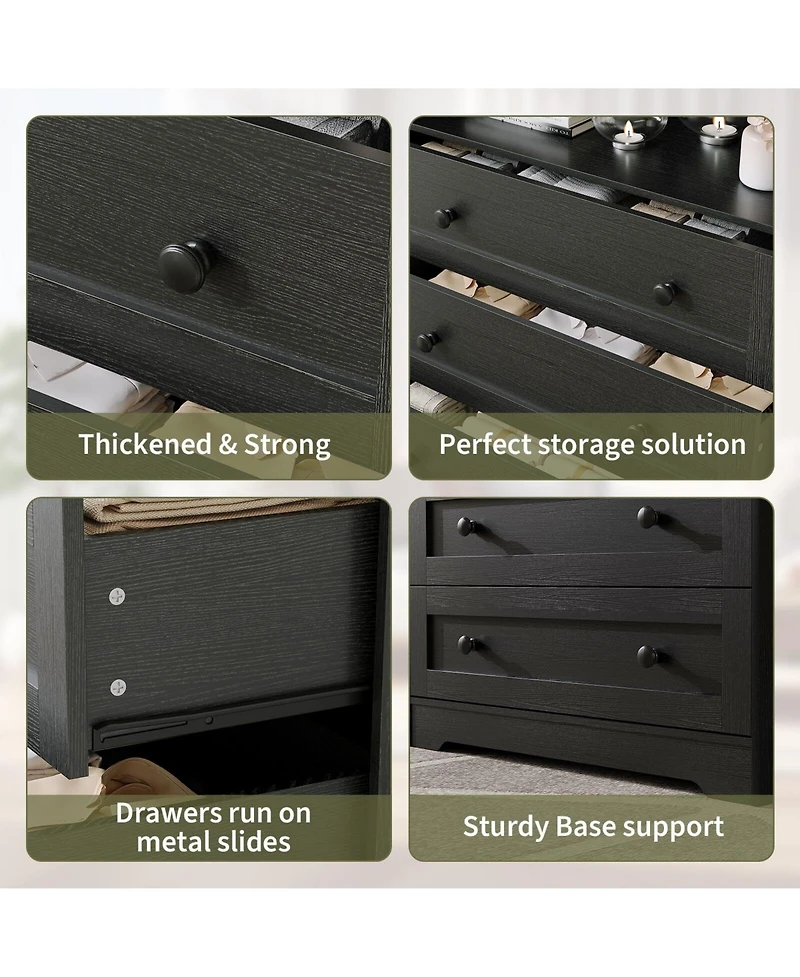 Thickened & Strong

Perfect storage solution

Drawers run on metal slides

Sturdy Base support