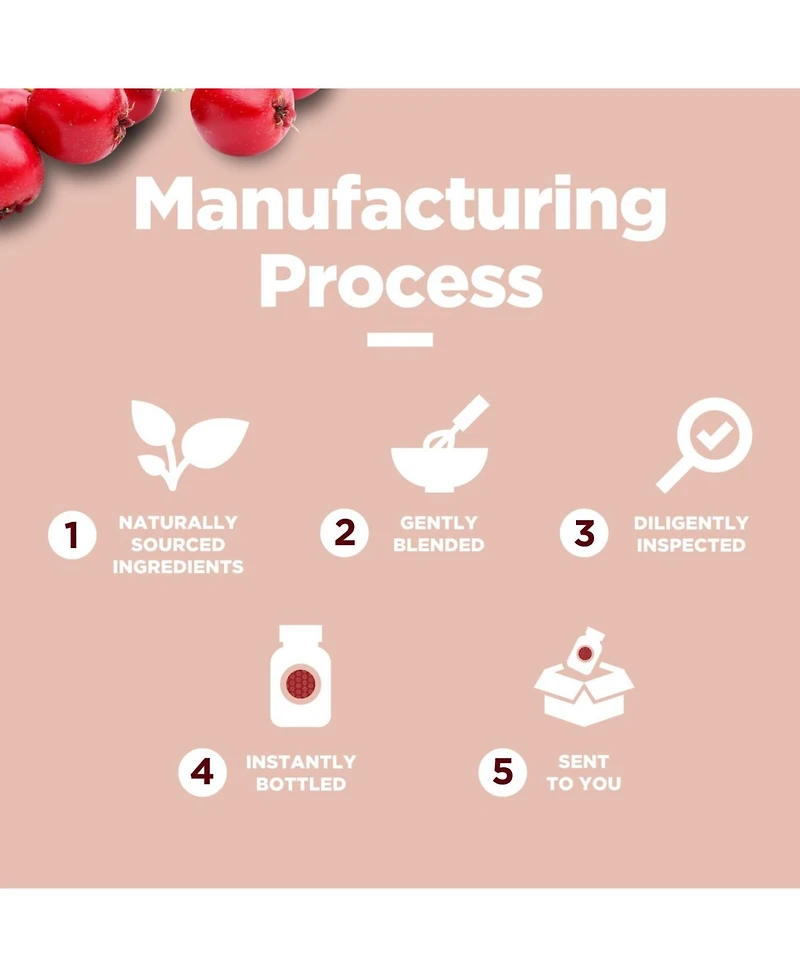 Manufacturing Process

1 NATURALLY SOURCED INGREDIENTS

2 GENTLY BLENDED

3 DILIGENTLY INSPECTED

4 INSTANTLY BOTTLED

5 SENT TO YOU