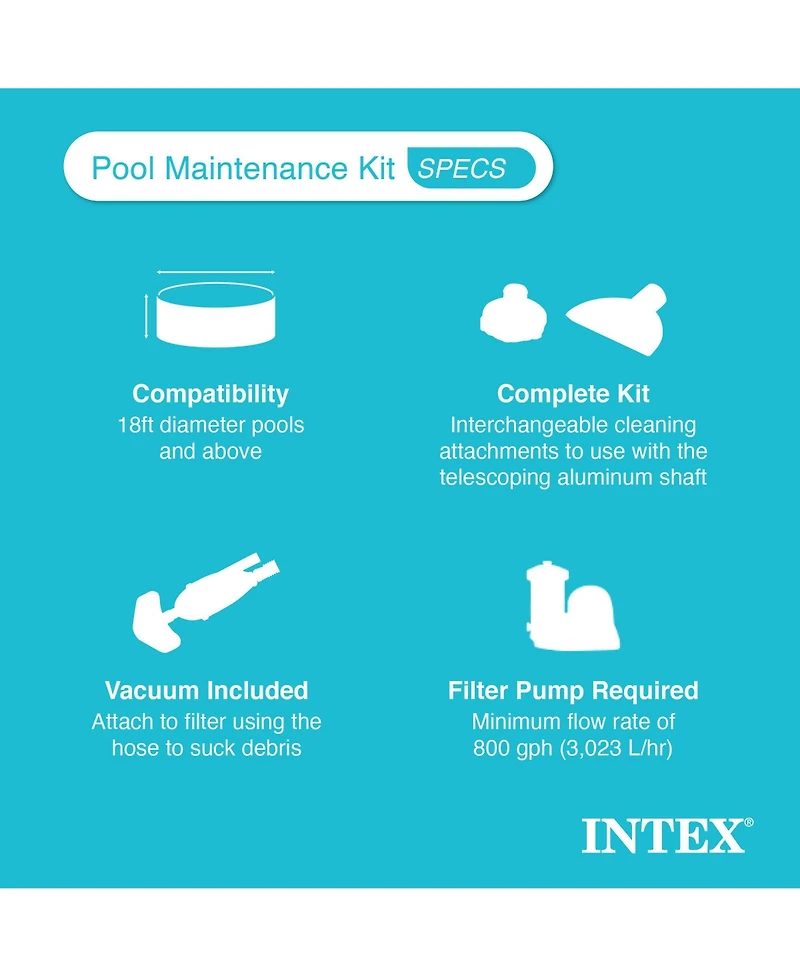 Pool Maintenance Kit SPECS

Compatibility
18ft diameter pools and above

Complete Kit
Interchangeable cleaning attachments to use with the telescoping aluminum shaft

Vacuum Included
Attach to filter using the hose to suck debris

Filter Pump Required
Minimum flow rate of 800 gph (3,023 L/hr)

INTEX®