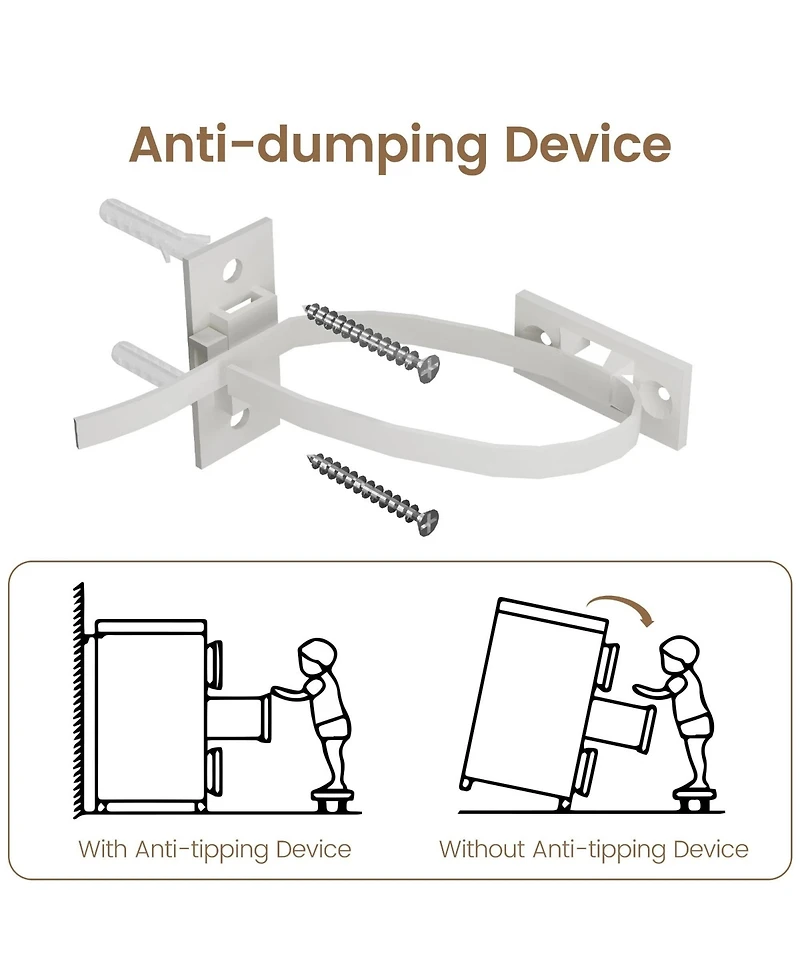 Anti-dumping Device

With Anti-tipping Device

Without Anti-tipping Device