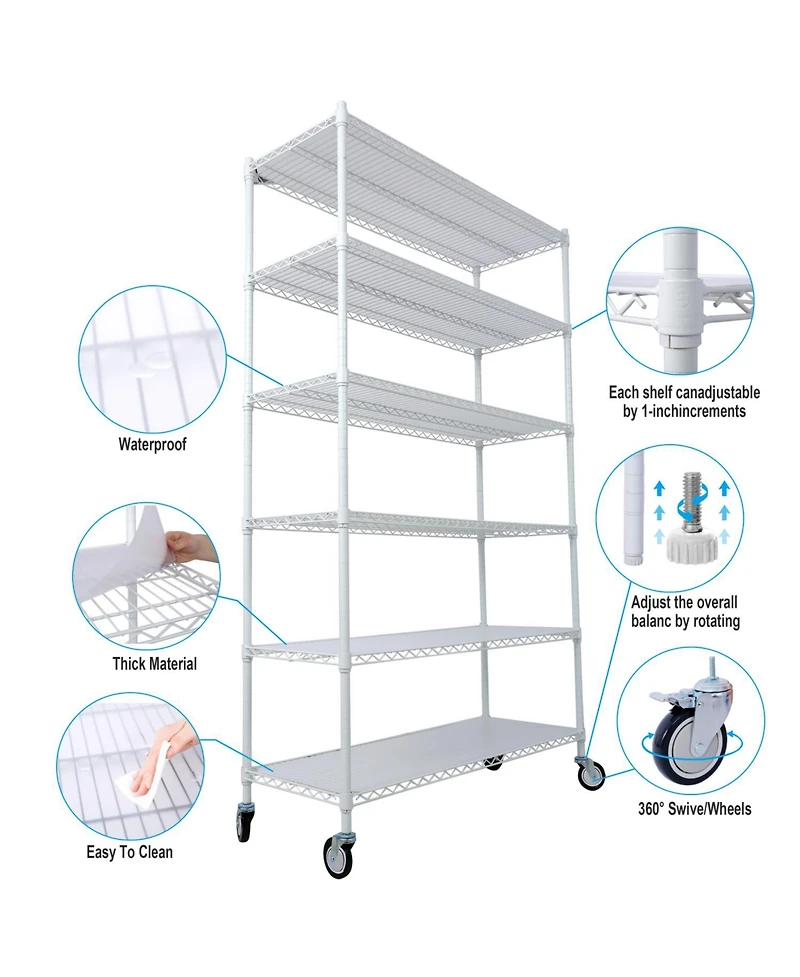 Waterproof

Thick Material

Easy To Clean

Each shelf canadjustable by 1-inchincrements

Adjust the overall balanc by rotating

360° Swive/Wheels