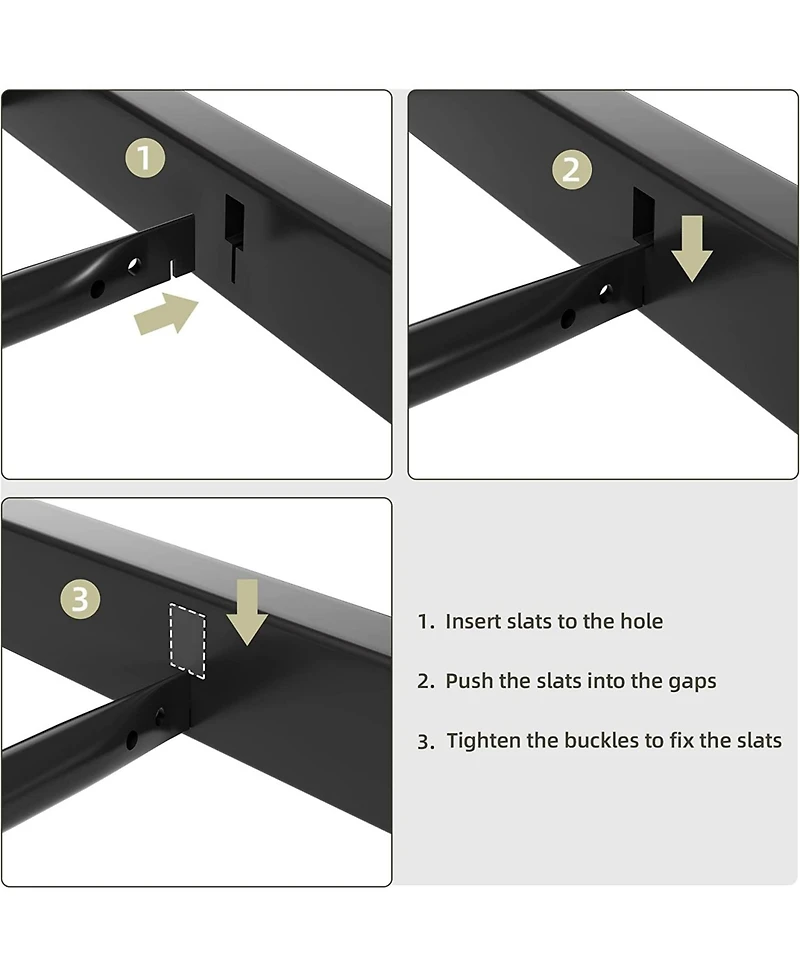 1

2

3

1. Insert slats to the hole

2. Push the slats into the gaps

3. Tighten the buckles to fix the slats