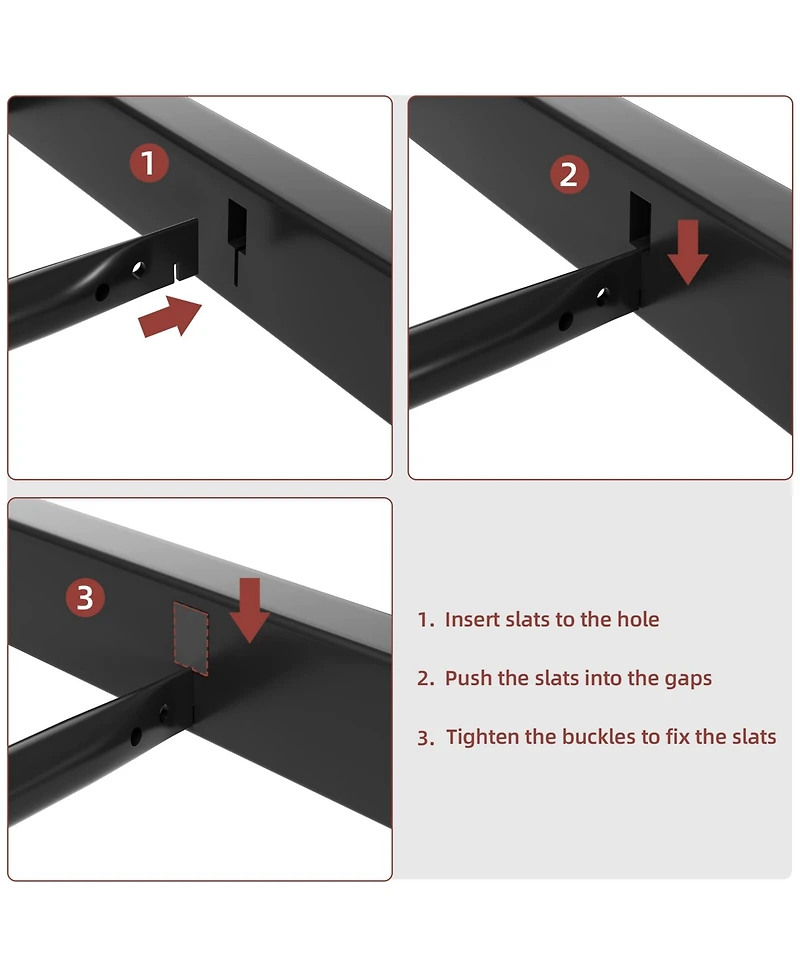 1

2

3

1. Insert slats to the hole

2. Push the slats into the gaps

3. Tighten the buckles to fix the slats