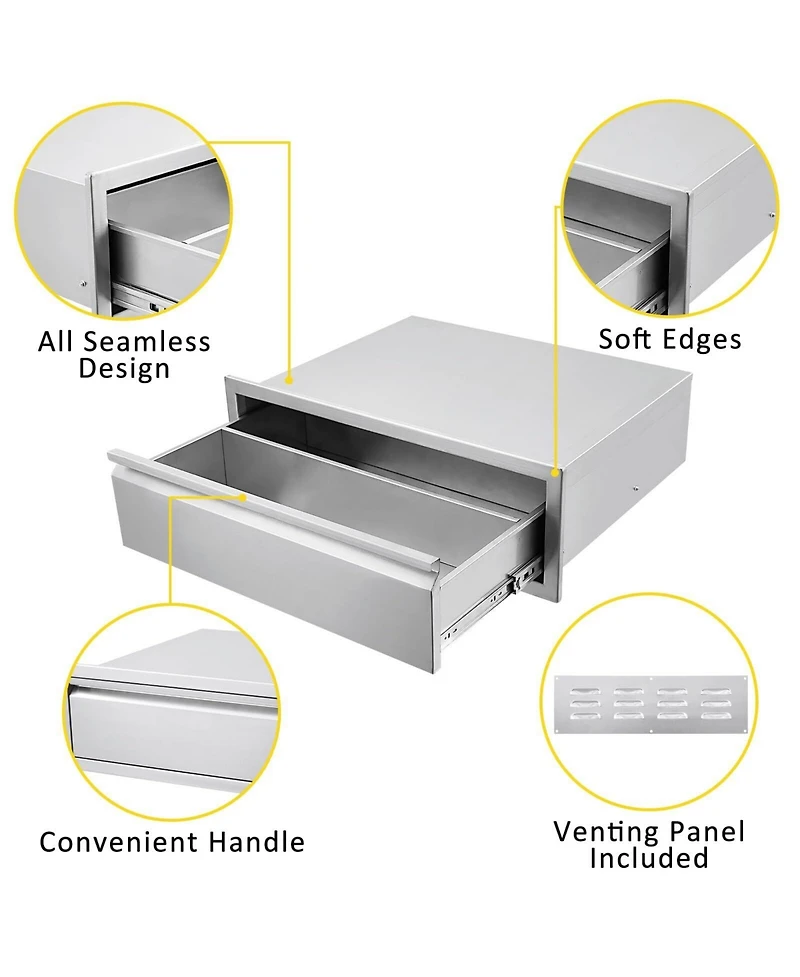 All Seamless Design

Soft Edges

Convenient Handle

Venting Panel Included